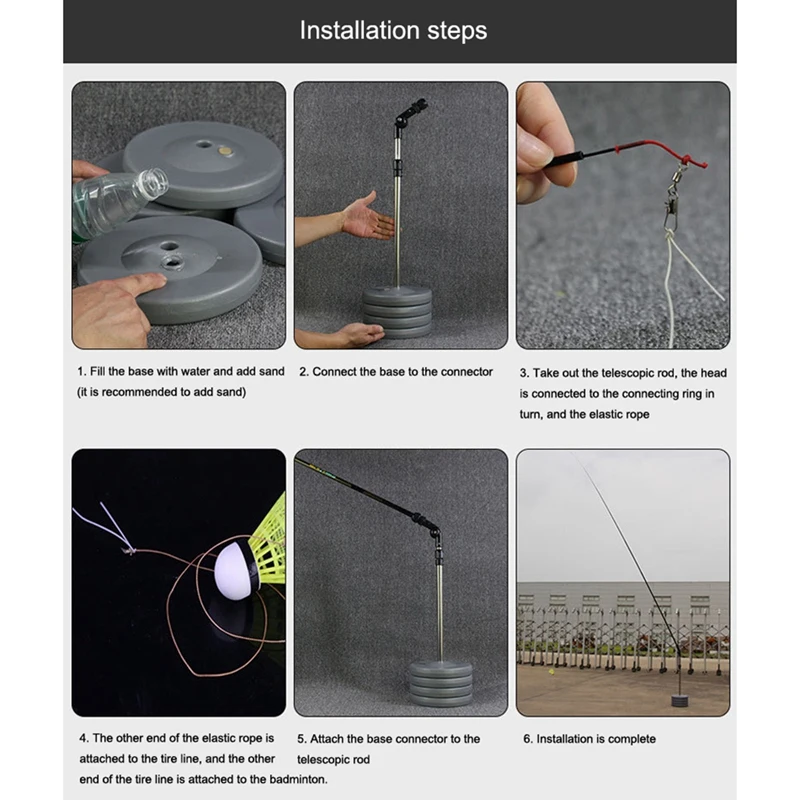 Installation steps

1. Fill the base with water and add sand (it is recommended to add sand)

2. Connect the base to the connector

3. Take out the telescopic rod, the head is connected to the connecting ring in turn, and the elastic rope

4. The other end of the elastic rope is attached to the tire line, and the other end of the tire line is attached to the badminton.

5. Attach the base connector to the telescopic rod

6. Installation is complete