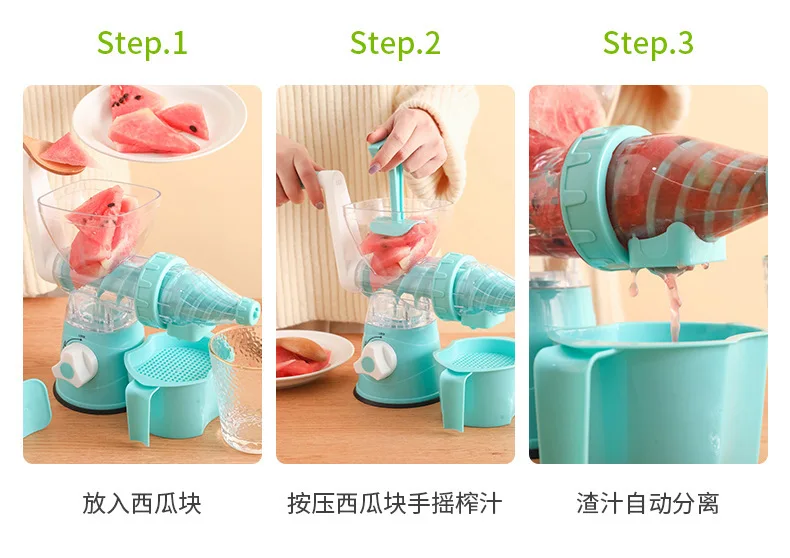 Step.1

放入西瓜块

Step.2

按压西瓜块手摇榨汁

Step.3

渣汁自动分离