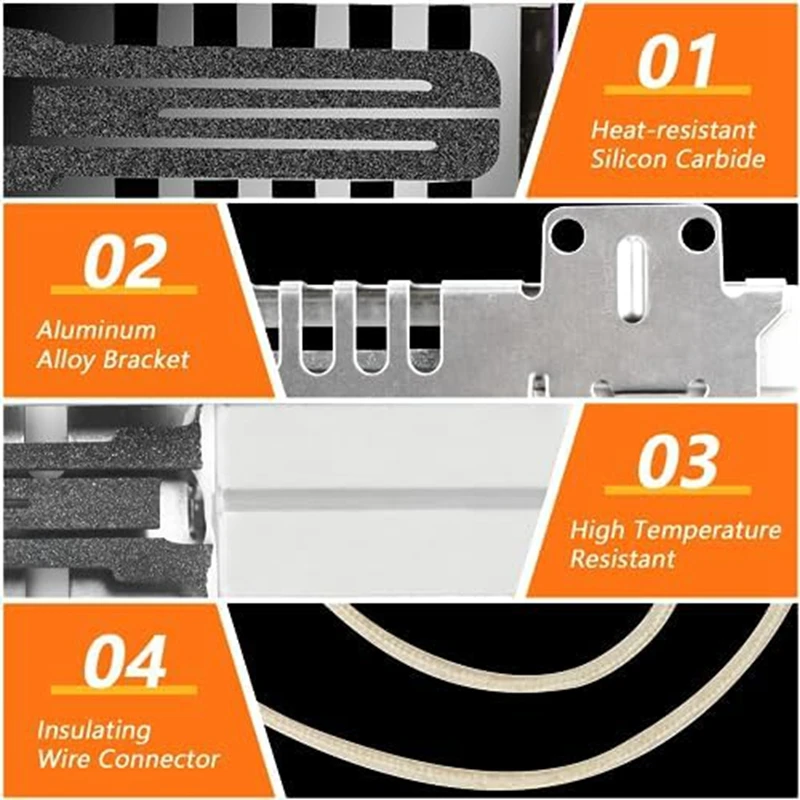 01
Heat-resistant Silicon Carbide

02
Aluminum Alloy Bracket

03
High Temperature Resistant

04
Insulating Wire Connector