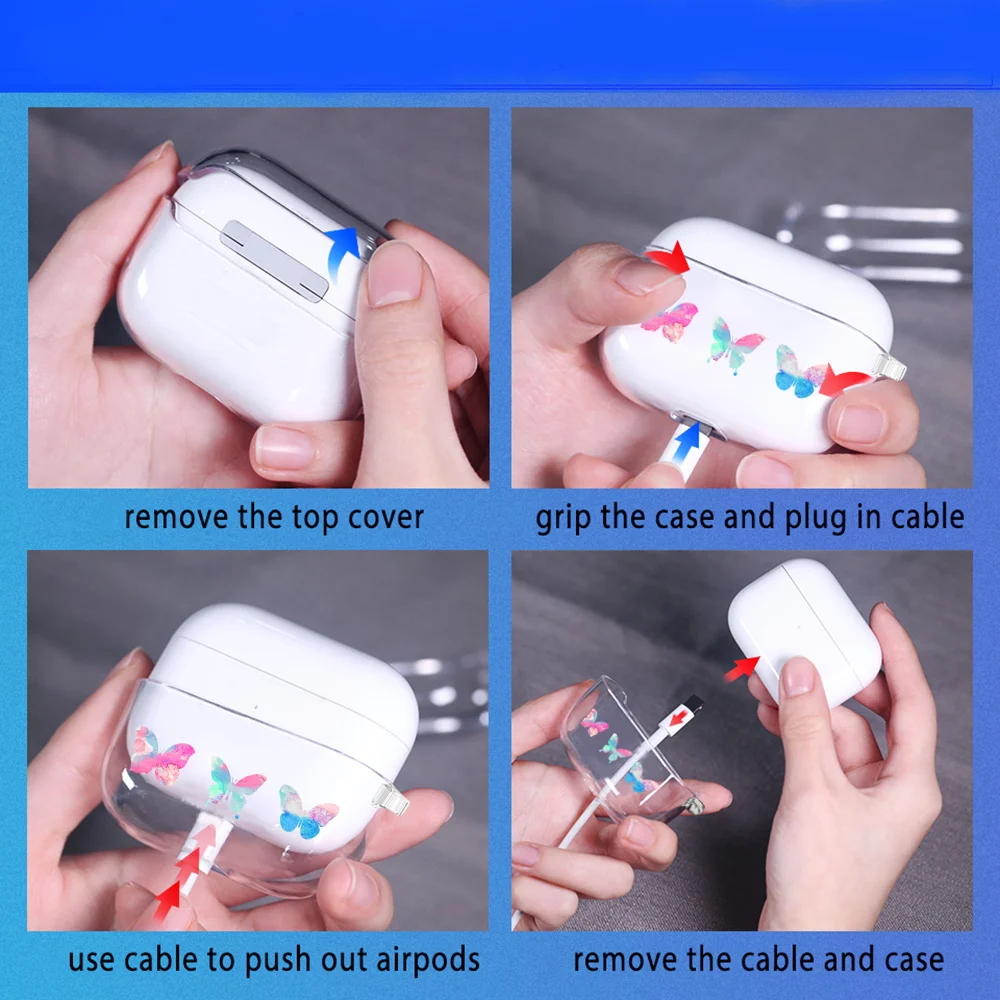 remove the top cover

grip the case and plug in cable

use cable to push out airpods

remove the cable and case