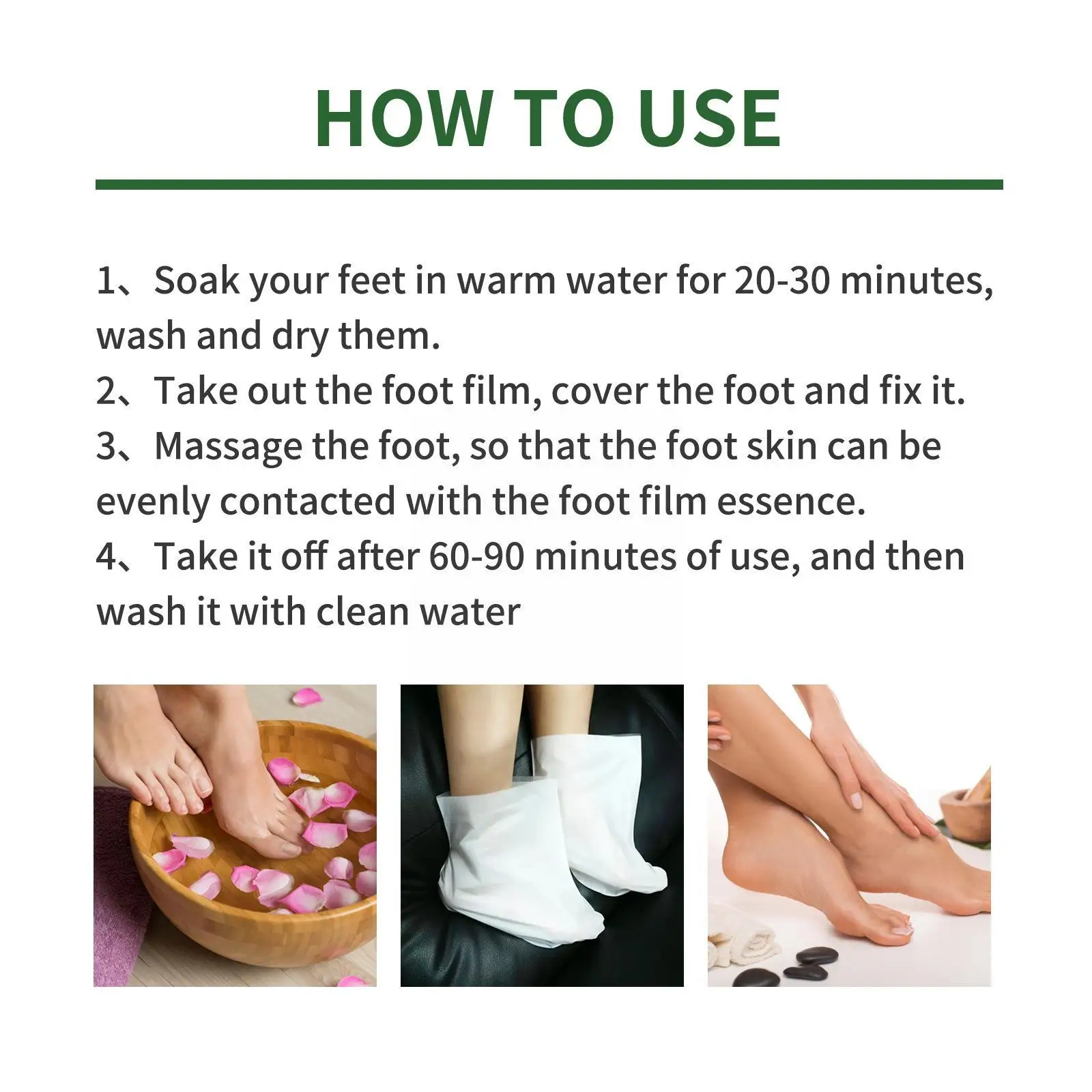 HOW TO USE

1、Soak your feet in warm water for 20-30 minutes, wash and dry them.
2、Take out the foot film, cover the foot and fix it.
3、Massage the foot, so that the foot skin can be evenly contacted with the foot film essence.
4、Take it off after 60-90 minutes of use, and then wash it with clean water