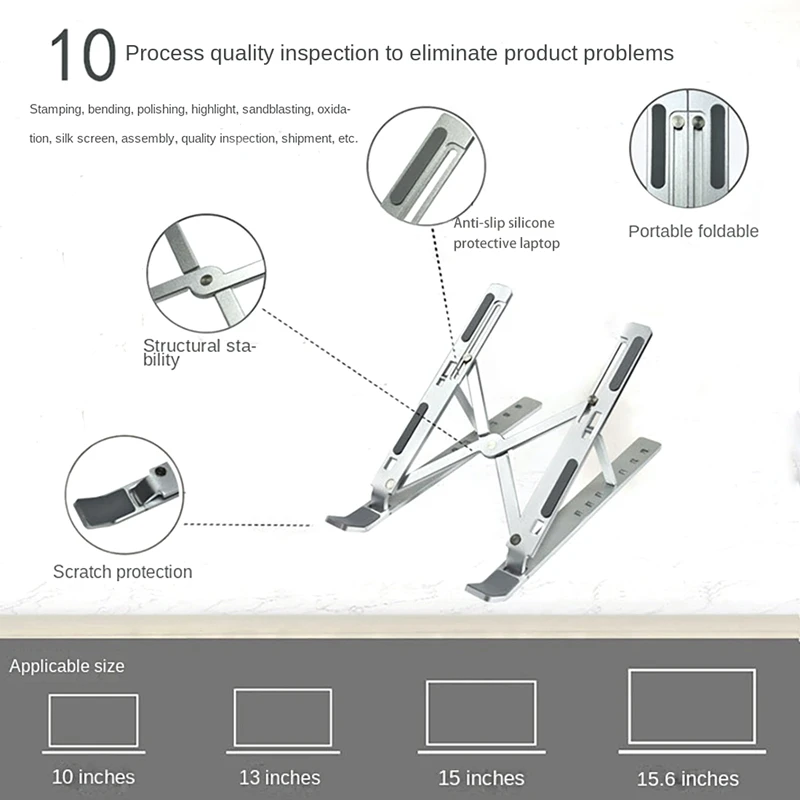 10 Process quality inspection to eliminate product problems

Stamping, bending, polishing, highlight, sandblasting, oxidation, silk screen, assembly, quality inspection, shipment, etc.

Anti-slip silicone protective laptop

Portable foldable

Structural stability

Scratch protection

Applicable size

10 inches

13 inches

15 inches

15.6 inches