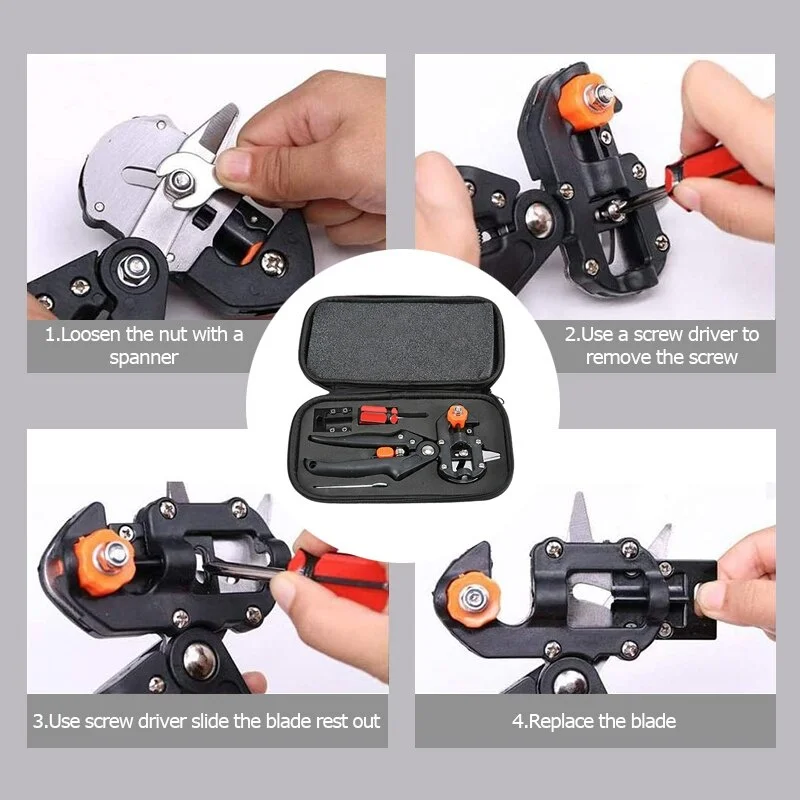 1.Loosen the nut with a spanner

2.Use a screw driver to remove the screw

3.Use screw driver slide the blade rest out

4.Replace the blade