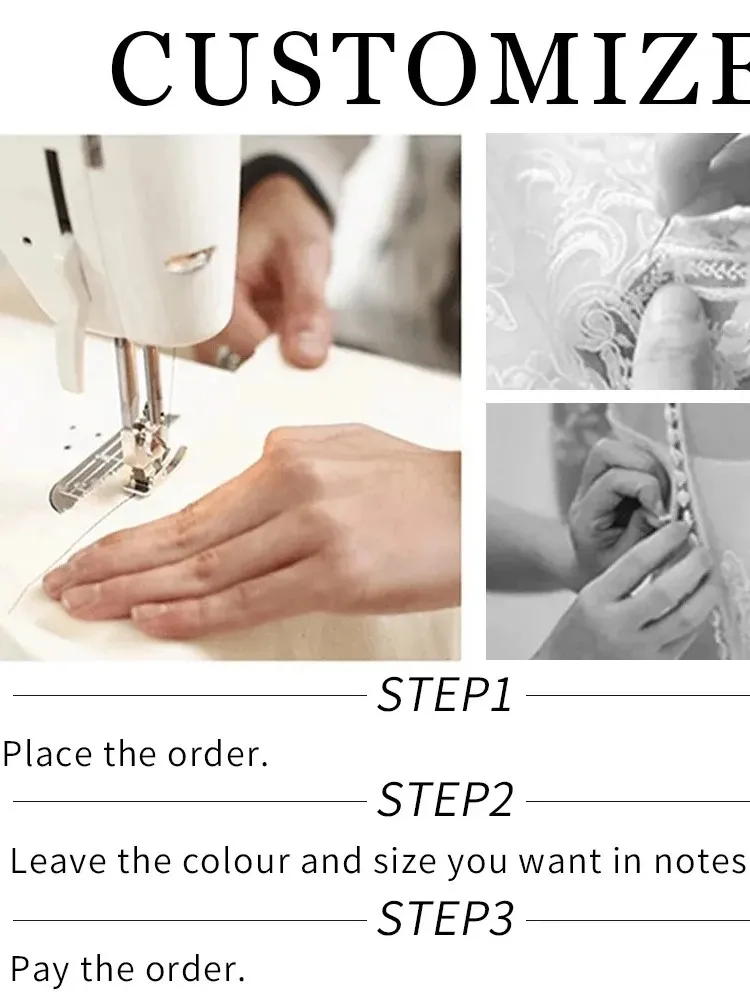 CUSTOMIZE

STEP1

Place the order.

STEP2

Leave the colour and size you want in notes

STEP3

Pay the order.