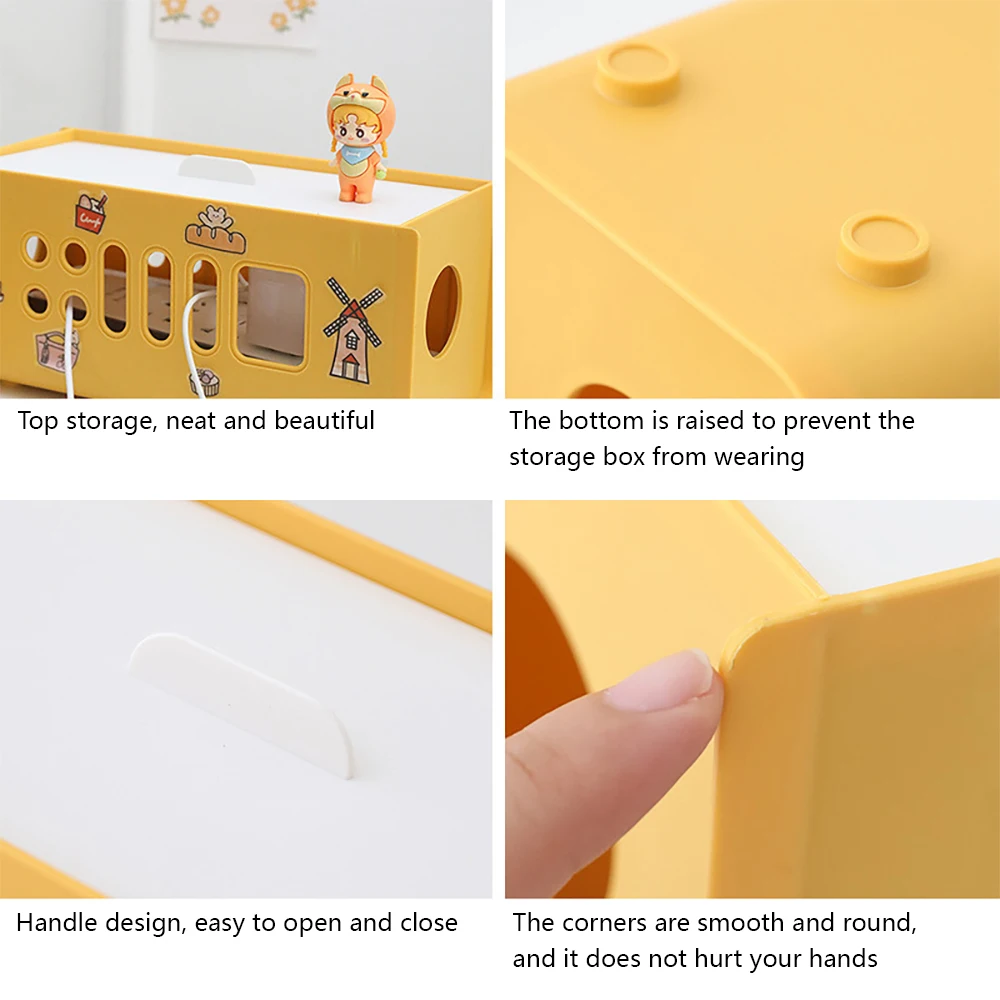 Top storage, neat and beautiful

The bottom is raised to prevent the storage box from wearing

Handle design, easy to open and close

The corners are smooth and round, and it does not hurt your hands