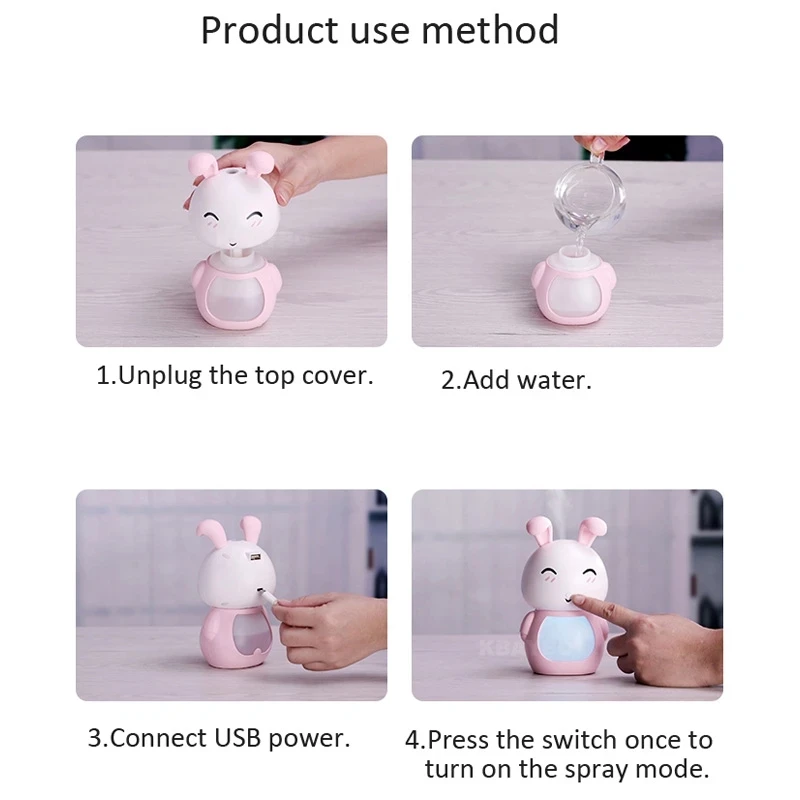 Product use method

1.Unplug the top cover.

2.Add water.

3.Connect USB power.

4.Press the switch once to turn on the spray mode.