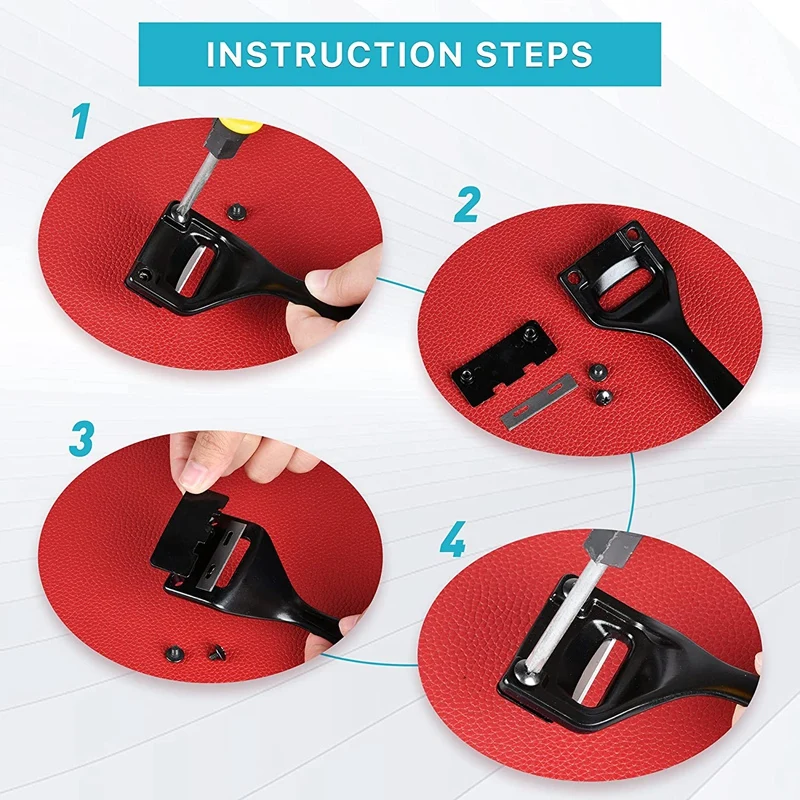 INSTRUCTION STEPS

1

2

3

4