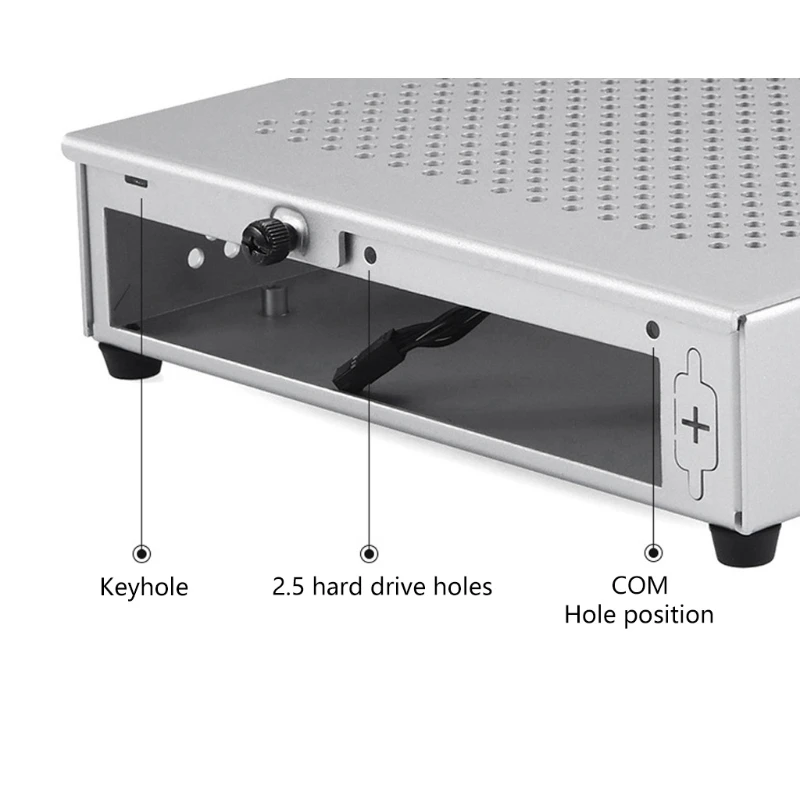 Keyhole

2.5 hard drive holes

COM
Hole position