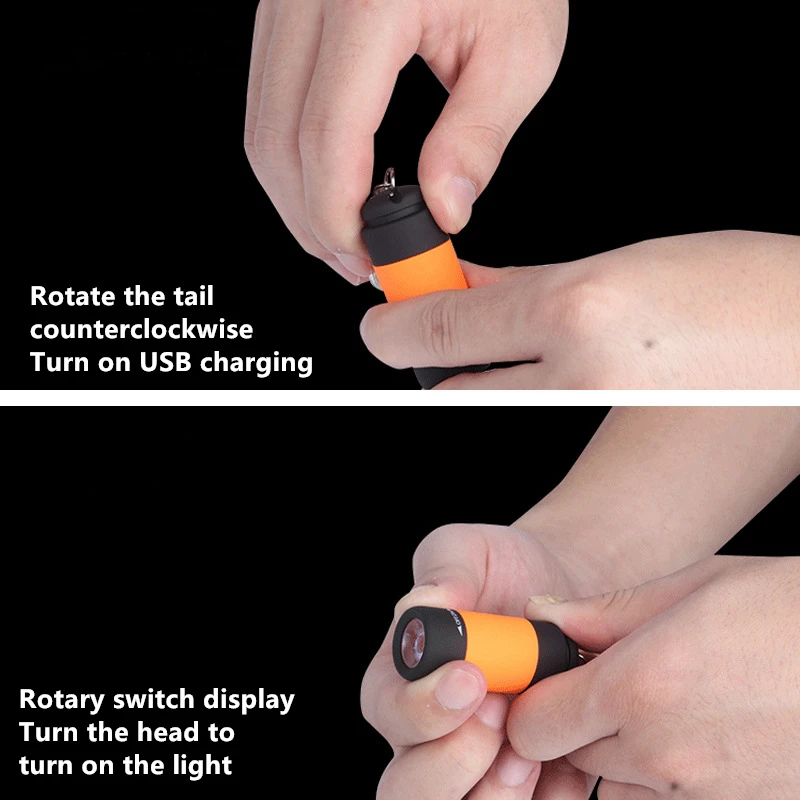 Rotate the tail counterclockwise
Turn on USB charging

Rotary switch display
Turn the head to turn on the light