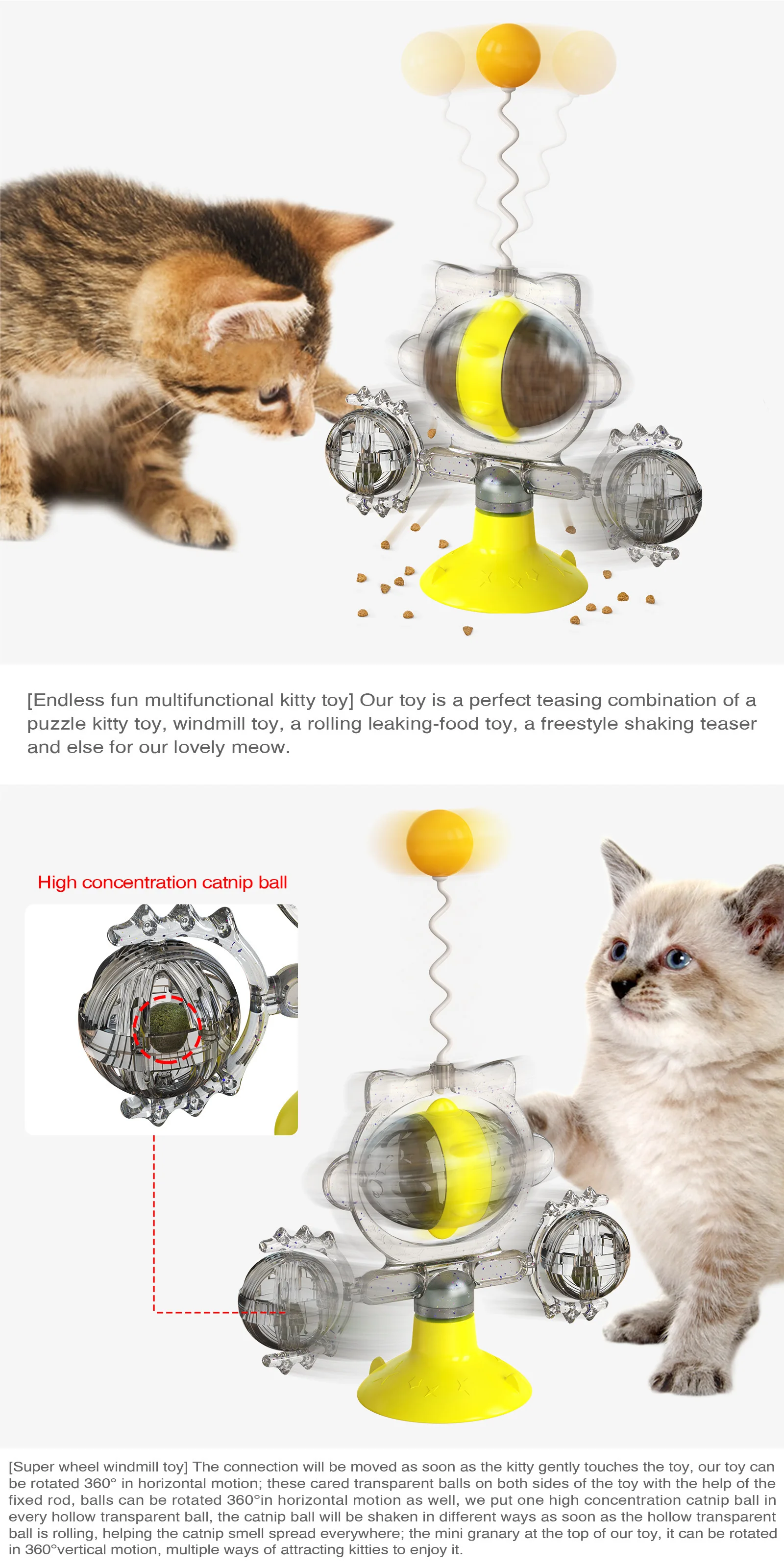 [Endless fun multifunctional kitty toy] Our toy is a perfect teasing combination of a puzzle kitty toy, windmill toy, a rolling leaking-food toy, a freestyle shaking teaser and else for our lovely meow.

High concentration catnip ball

[Super wheel windmill toy] The connection will be moved as soon as the kitty gently touches the toy, our toy can be rotated 360° in horizontal motion; these cared transparent balls on both sides of the toy with the help of the fixed rod, balls can be rotated 360°in horizontal motion as well, we put one high concentration catnip ball in every hollow transparent ball, the catnip ball will be shaken in different ways as soon as the hollow transparent ball is rolling, helping the catnip smell spread everywhere; the mini granary at the top of our toy, it can be rotated in 360°vertical motion, multiple ways of attracting kitties to enjoy it.