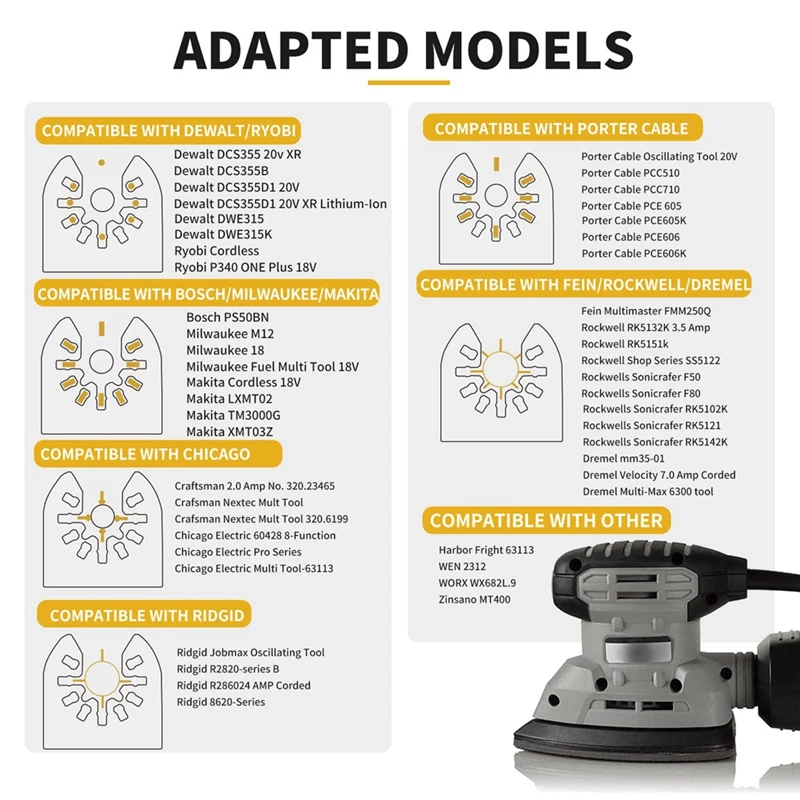 ADAPTED MODELS

COMPATIBLE WITH DEWALT/RYOBI

Dewalt DCS355 20v XR
Dewalt DCS355B
Dewalt DCS355D1 20V
Dewalt DCS355D1 20V XR Lithium-Ion
Dewalt DWE315
Dewalt DWE315K
Ryobi Cordless
Ryobi P340 ONE Plus 18V

COMPATIBLE WITH BOSCH/MILWAUKEE/MAKITA

Bosch PS50BN
Milwaukee M12
Milwaukee 18
Milwaukee Fuel Multi Tool 18V
Makita Cordless 18V
Makita LXMT02
Makita TM3000G
Makita XMT03Z

COMPATIBLE WITH CHICAGO

Craftsman 2.0 Amp No. 320.23465
Crafsman Nextec Mult Tool
Crafsman Nextec Mult Tool 320.6199
Chicago Electric 60428 8-Function
Chicago Electric Pro Series
Chicago Electric Multi Tool-63113

COMPATIBLE WITH RIDGID

Ridgid Jobmax Oscillating Tool
Ridgid R2820-series B
Ridgid R286024 AMP Corded
Ridgid 8620-Series

COMPATIBLE WITH PORTER CABLE

Porter Cable Oscillating Tool 20V
Porter Cable PCC510
Porter Cable PCC710
Porter Cable PCE 605
Porter Cable PCE605K
Porter Cable PCE606
Porter Cable PCE606K

COMPATIBLE WITH FEIN/ROCKWELL/DREMEL

Fein Multimaster FMM250Q
Rockwell RK5132K 3.5 Amp
Rockwell RK5151k
Rockwell Shop Series SS5122
Rockwells Sonicrafer F50
Rockwells Sonicrafer F80
Rockwells Sonicrafer RK5102K
Rockwells Sonicrafer RK5121
Rockwells Sonicrafer RK5142K
Dremel mm35-01
Dremel Velocity 7.0 Amp Corded
Dremel Multi-Max 6300 tool

COMPATIBLE WITH OTHER

Harbor Fright 63113
WEN 2312
WORX WX682L.9
Zinsano MT400