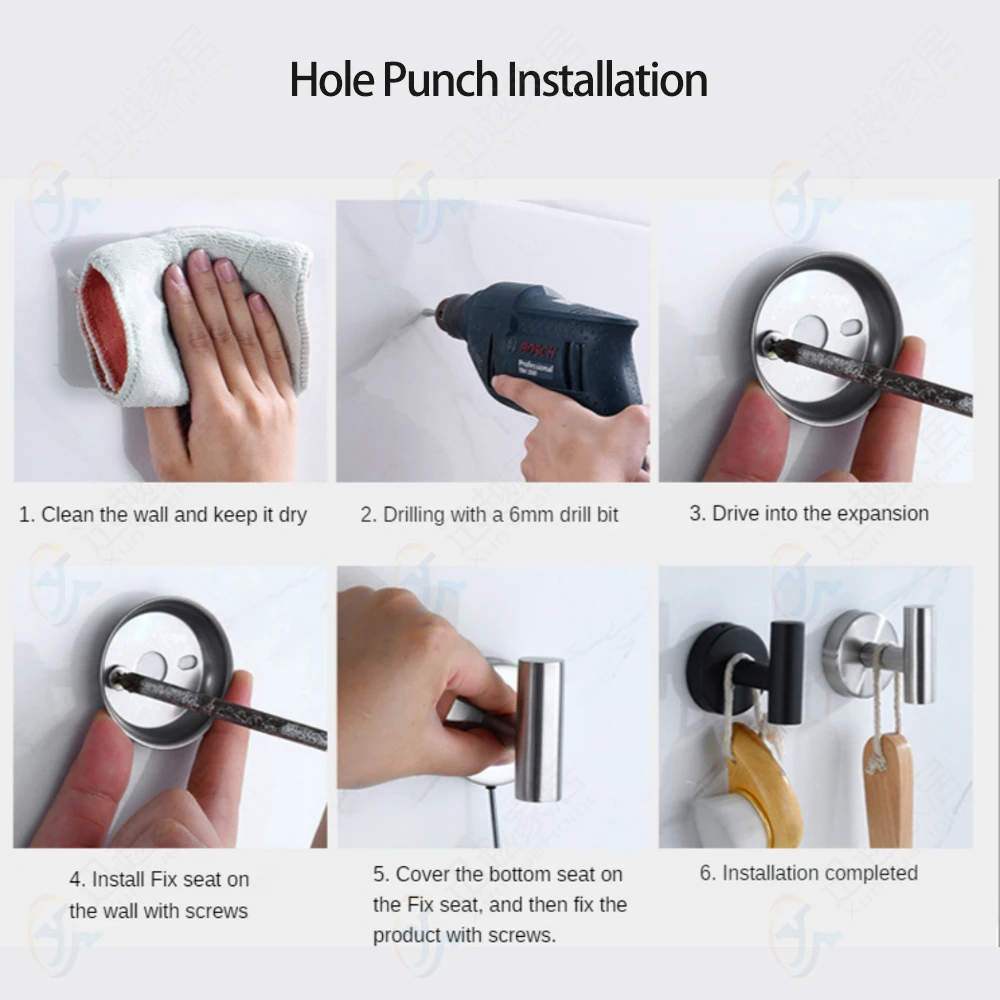 Hole Punch Installation

BOSCH
Professional

1. Clean the wall and keep it dry

2. Drilling with a 6mm drill bit

3. Drive into the expansion

4. Install Fix seat on the wall with screws

5. Cover the bottom seat on the Fix seat, and then fix the product with screws.

6. Installation completed