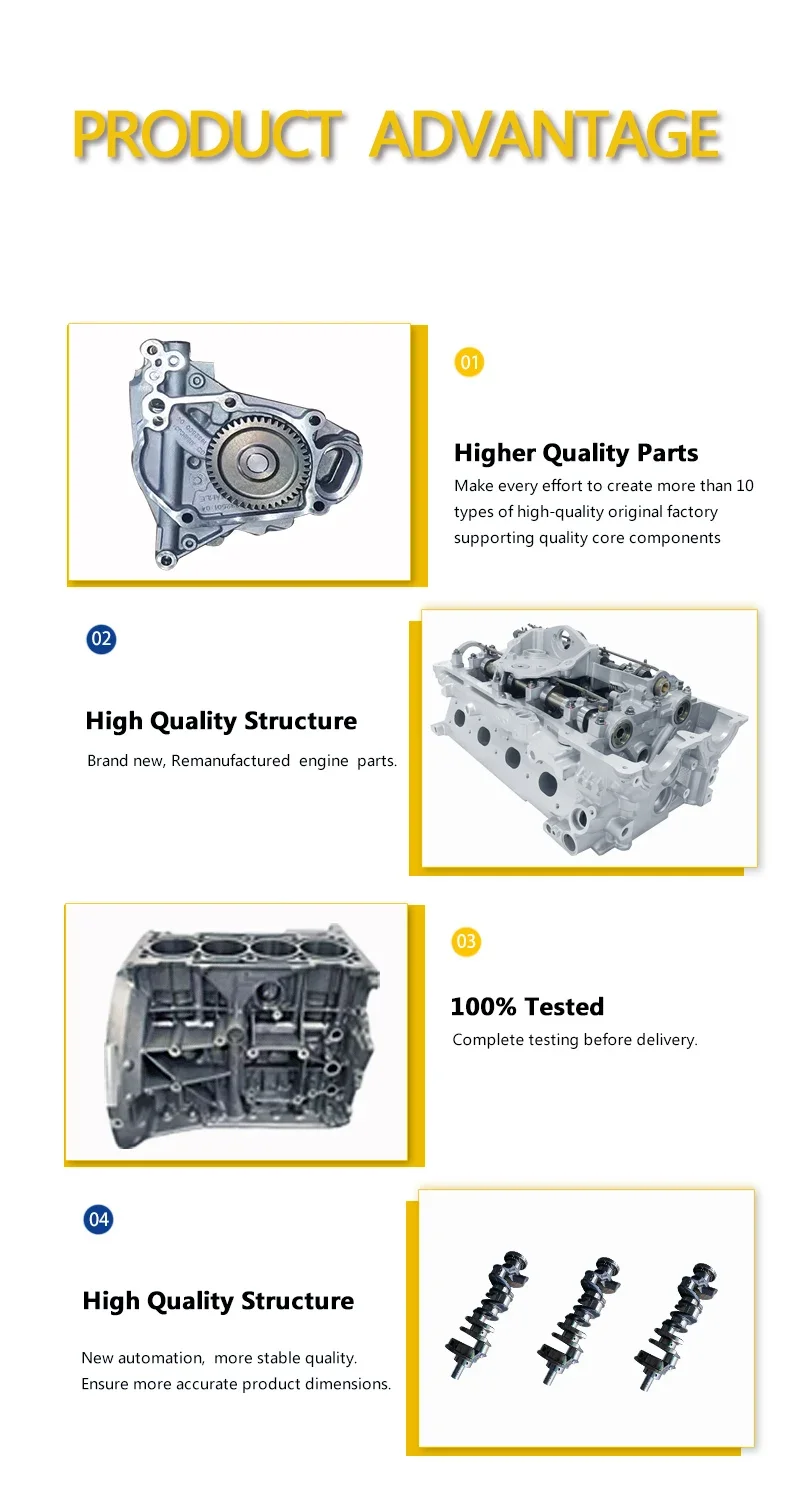 PRODUCT ADVANTAGE

01

Higher Quality Parts

Make every effort to create more than 10 types of high-quality original factory supporting quality core components

02

High Quality Structure

Brand new, Remanufactured engine parts.

03

100% Tested

Complete testing before delivery.

04

High Quality Structure

New automation, more stable quality.
Ensure more accurate product dimensions.