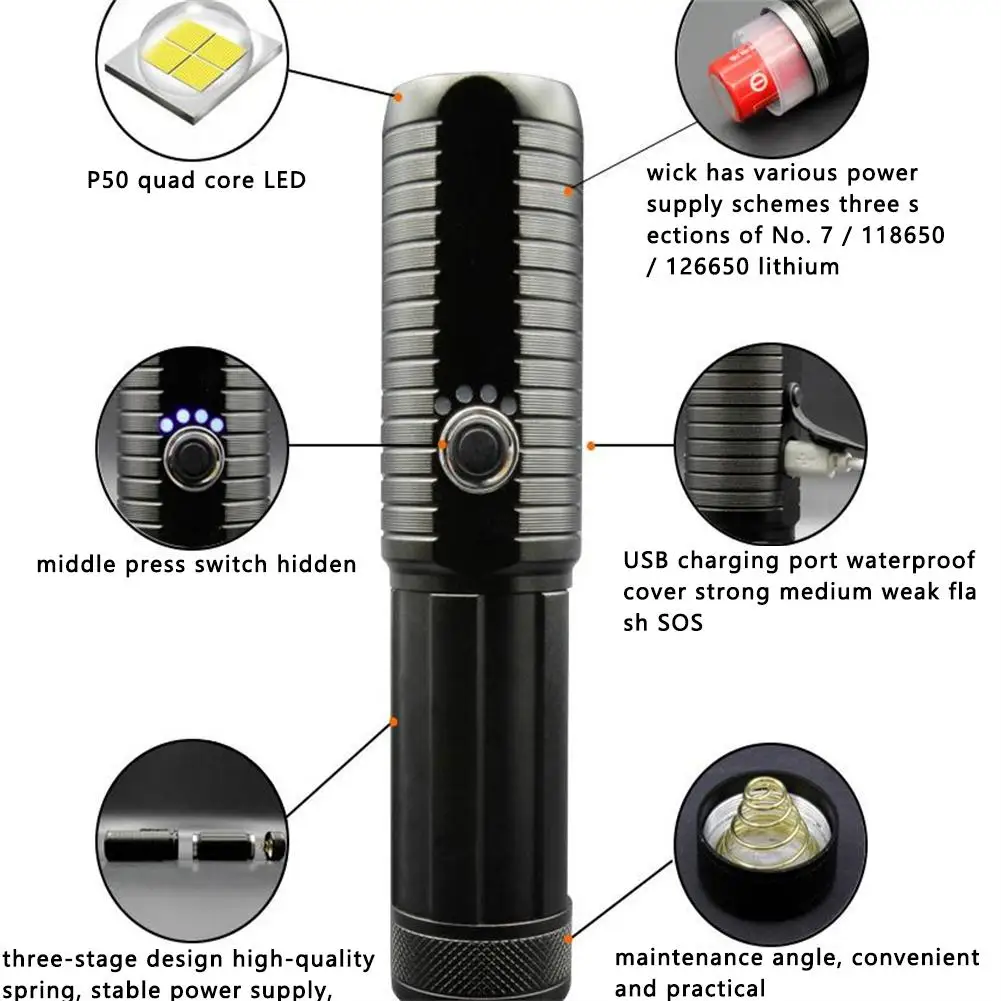 P50 quad core LED

wick has various power supply schemes three s ections of No. 7 / 118650 / 126650 lithium

middle press switch hidden

USB charging port waterproof cover strong medium weak fla sh SOS

three-stage design high-quality spring, stable power supply,

maintenance angle, convenient and practical