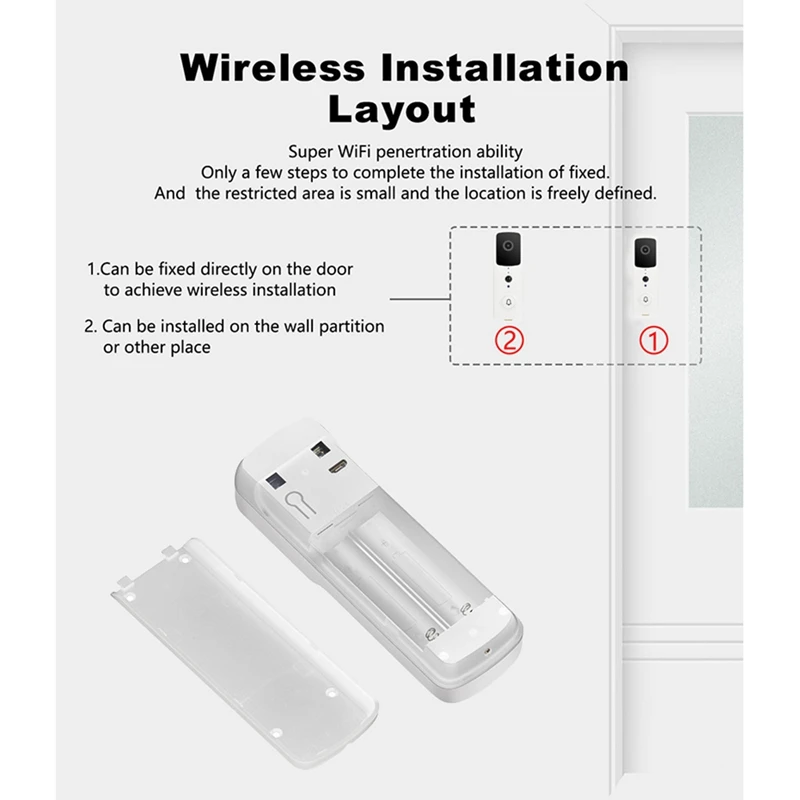 Wireless Installation Layout

Super WiFi penertration ability
Only a few steps to complete the installation of fixed.
And the restricted area is small and the location is freely defined.

1.Can be fixed directly on the door to achieve wireless installation

2. Can be installed on the wall partition or other place

②

①