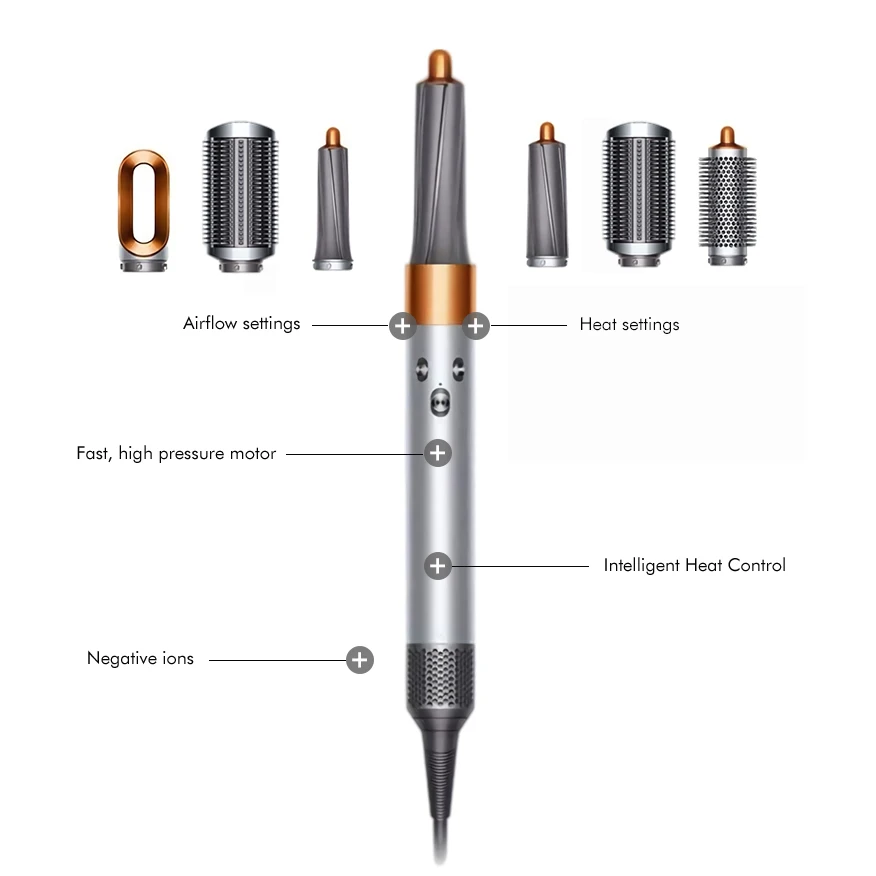 Airflow settings

Heat settings

Fast, high pressure motor

Intelligent Heat Control

Negative ions