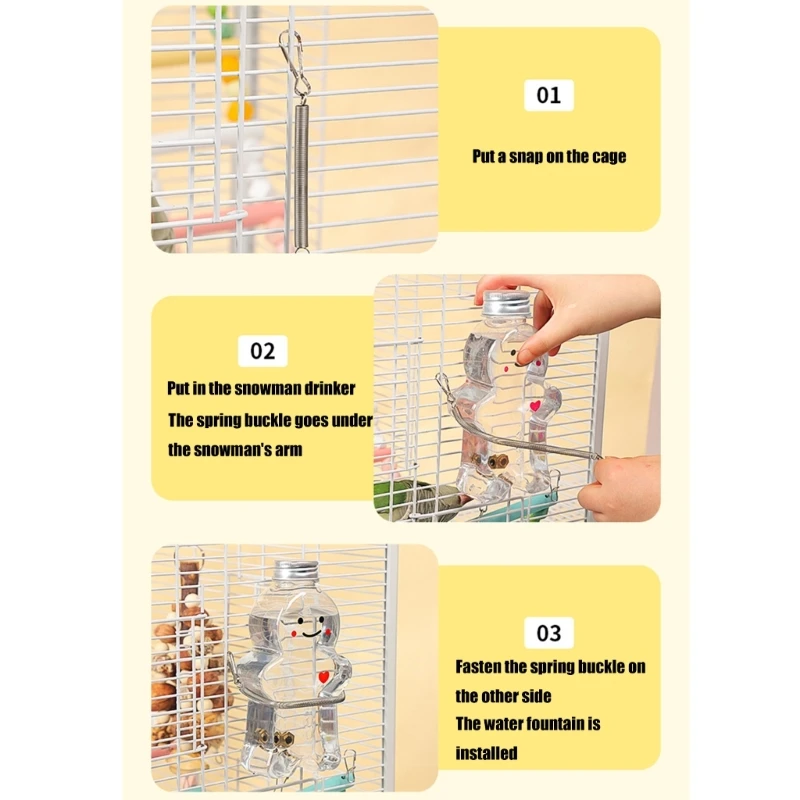 01

Put a snap on the cage

02

Put in the snowman drinker
The spring buckle goes under the snowman's arm

03

Fasten the spring buckle on the other side
The water fountain is installed