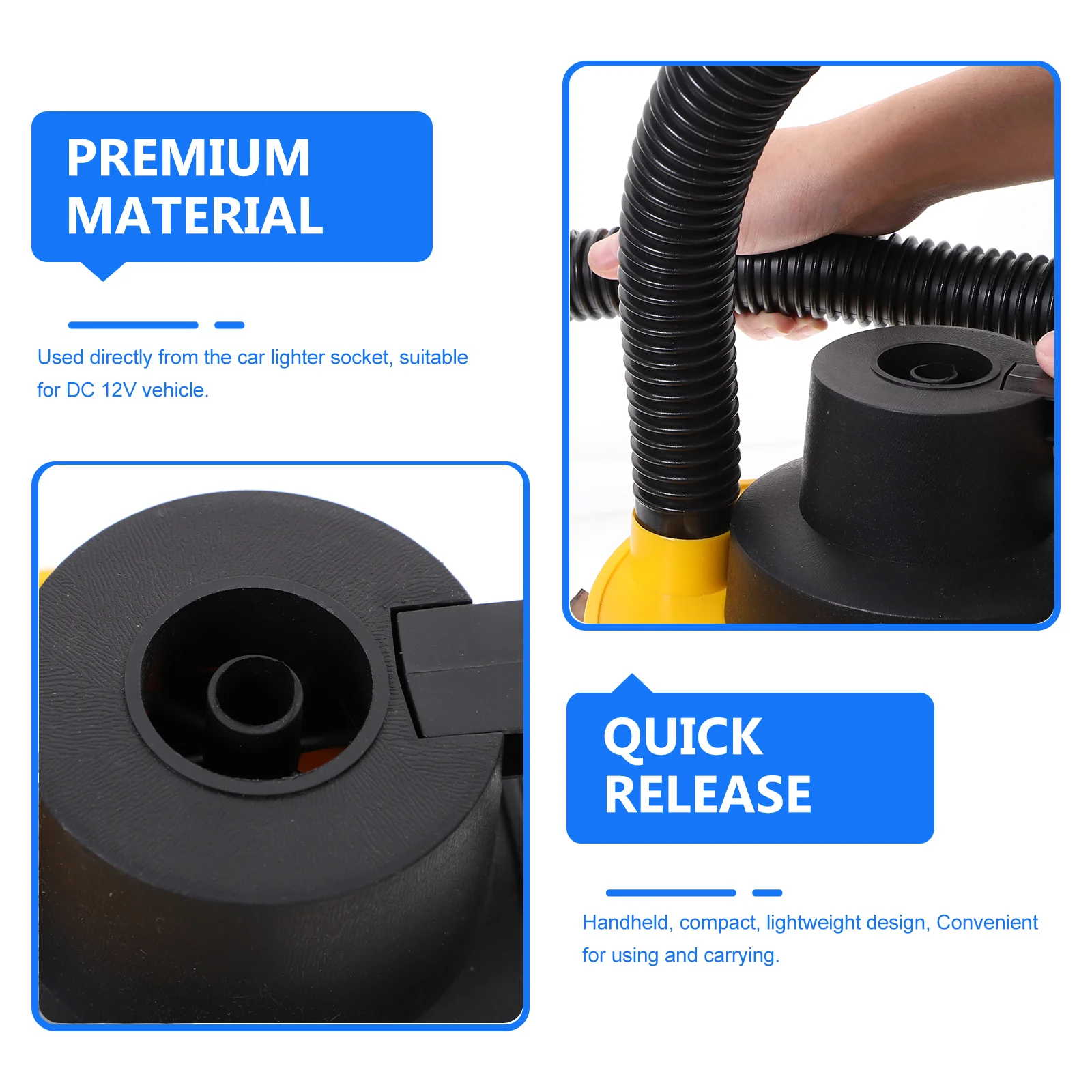 PREMIUM MATERIAL

Used directly from the car lighter socket, suitable for DC 12V vehicle.

QUICK RELEASE

Handheld, compact, lightweight design, Convenient for using and carrying.