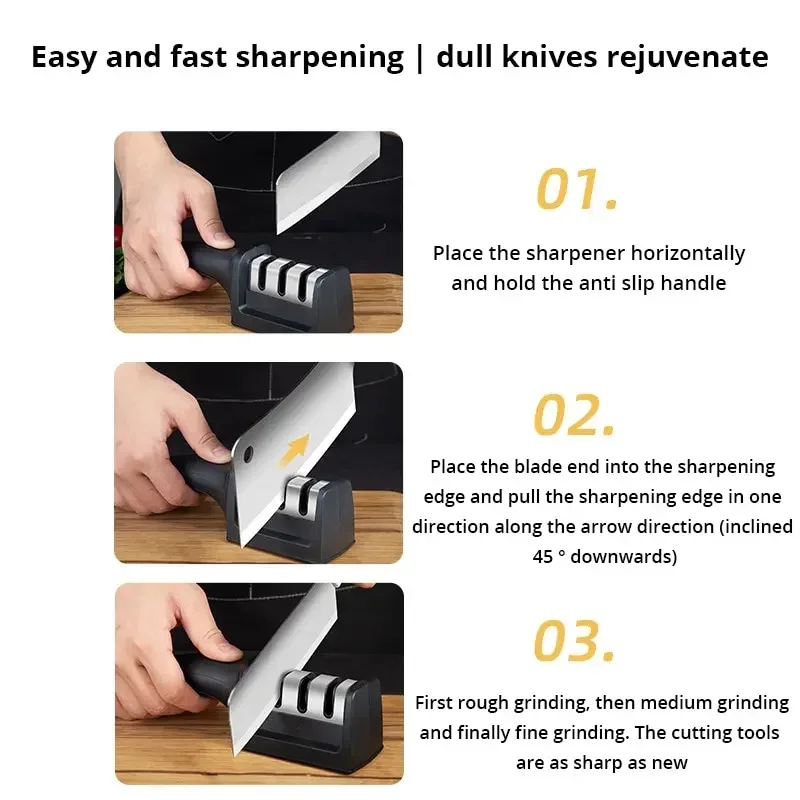 Easy and fast sharpening | dull knives rejuvenate

01.

Place the sharpener horizontally and hold the anti slip handle

02.

Place the blade end into the sharpening edge and pull the sharpening edge in one direction along the arrow direction (inclined 45 ° downwards)

03.

First rough grinding, then medium grinding and finally fine grinding. The cutting tools are as sharp as new