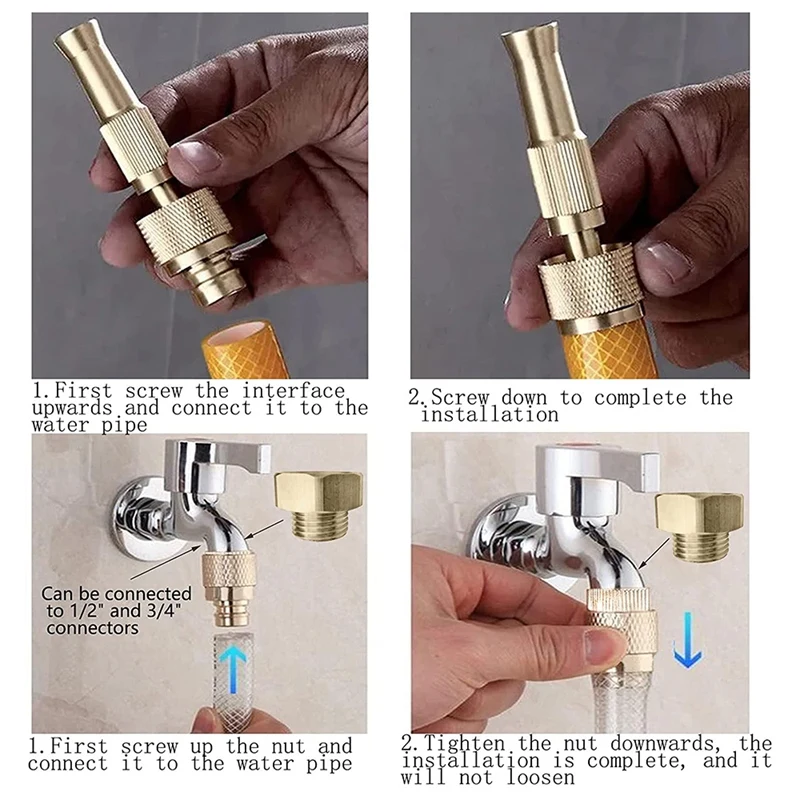 1.First screw the interface upwards and connect it to the water pipe

2.Screw down to complete the installation

Can be connected to 1/2" and 3/4" connectors

1.First screw up the nut and connect it to the water pipe

2.Tighten the nut downwards, the installation is complete, and it will not loosen