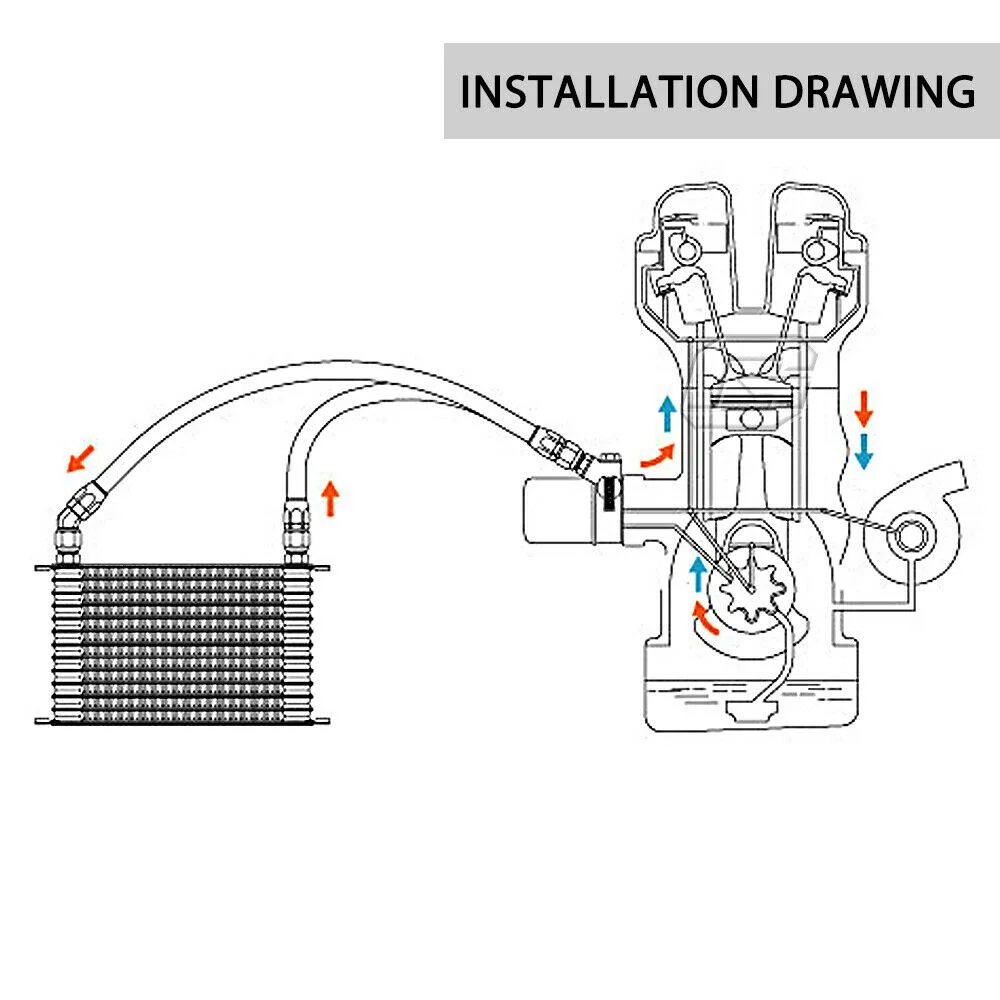 INSTALLATION DRAWING