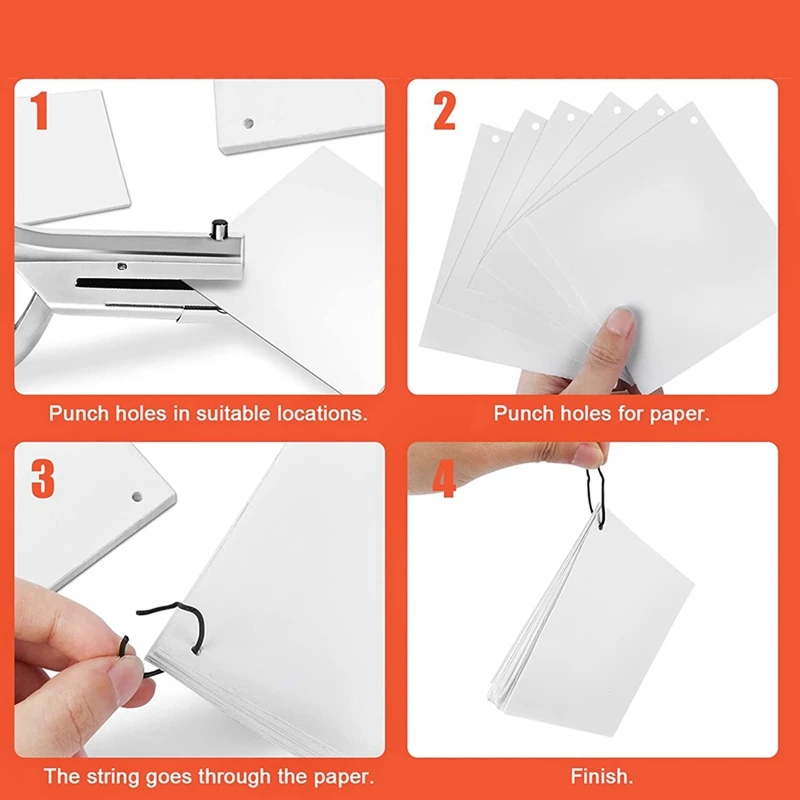 1

Punch holes in suitable locations.

2

Punch holes for paper.

3

The string goes through the paper.

4

Finish.