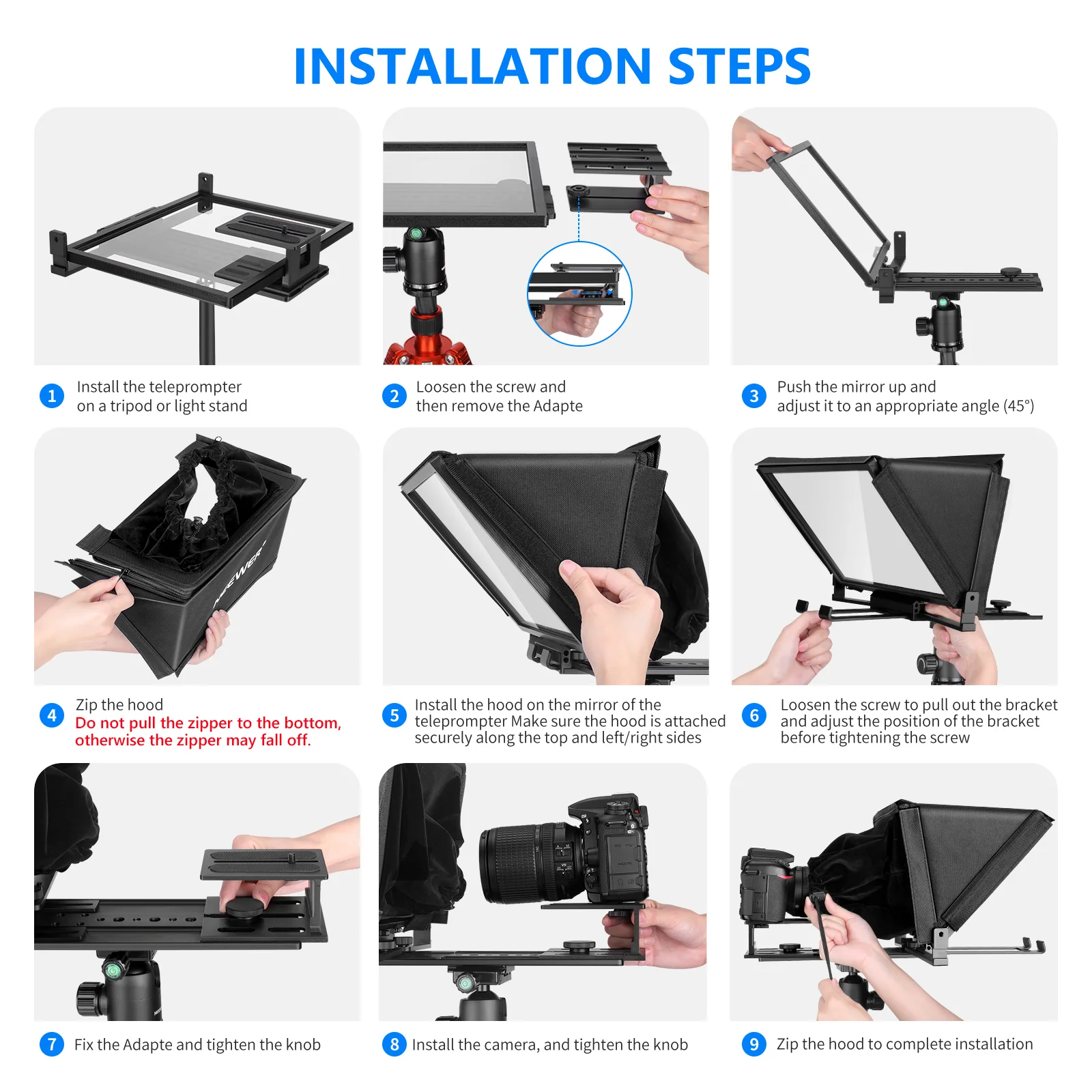 INSTALLATION STEPS

1 Install the teleprompter on a tripod or light stand

2 Loosen the screw and then remove the Adapte

3 Push the mirror up and adjust it to an appropriate angle (45°)

NEEWER

4 Zip the hood
Do not pull the zipper to the bottom, otherwise the zipper may fall off.

5 Install the hood on the mirror of the teleprompter Make sure the hood is attached securely along the top and left/right sides

6 Loosen the screw to pull out the bracket and adjust the position of the bracket before tightening the screw

7 Fix the Adapte and tighten the knob

8 Install the camera, and tighten the knob

9 Zip the hood to complete installation