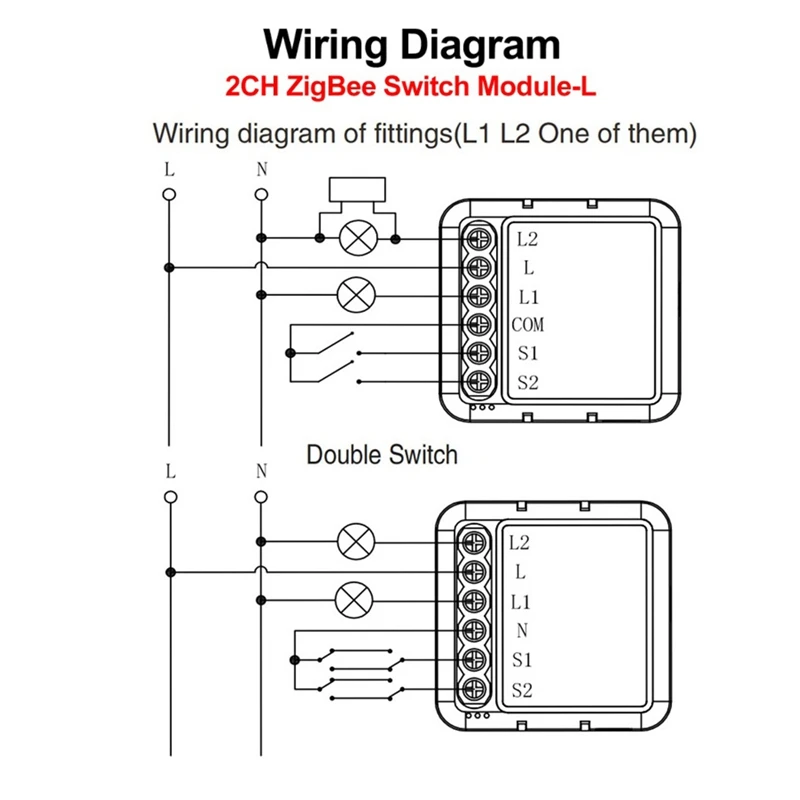 Wiring Diagram
2CH ZigBee Switch Module-L

Wiring diagram of fittings(L1 L2 One of them)

L N

L2
L
L1
COM
S1
S2

Double Switch

L N

L2
L
L1
N
S1
S2