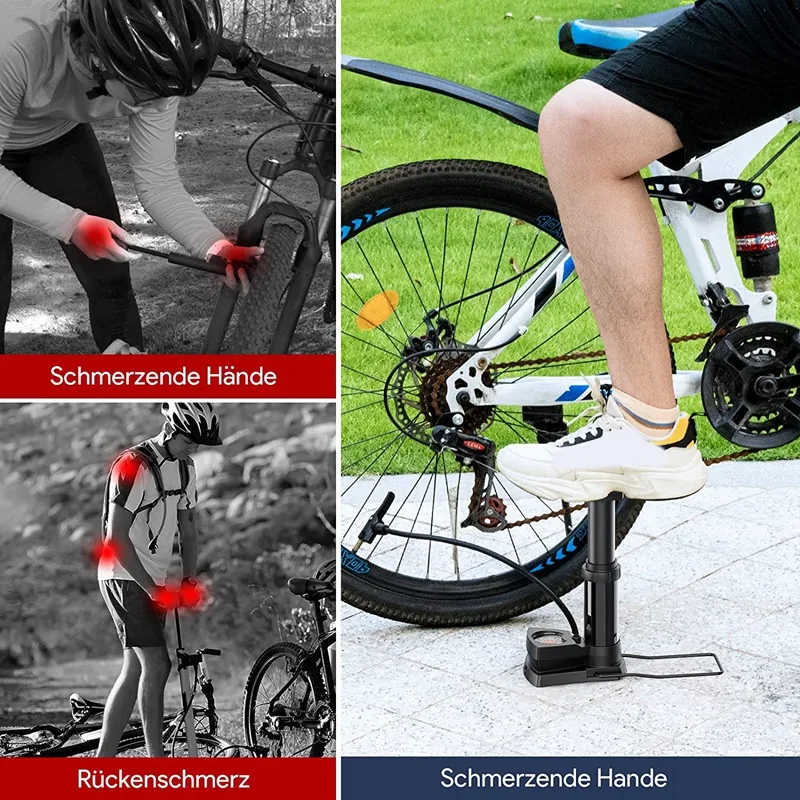 Schmerzende Hände

Rückenschmerz

Schmerzende Hande