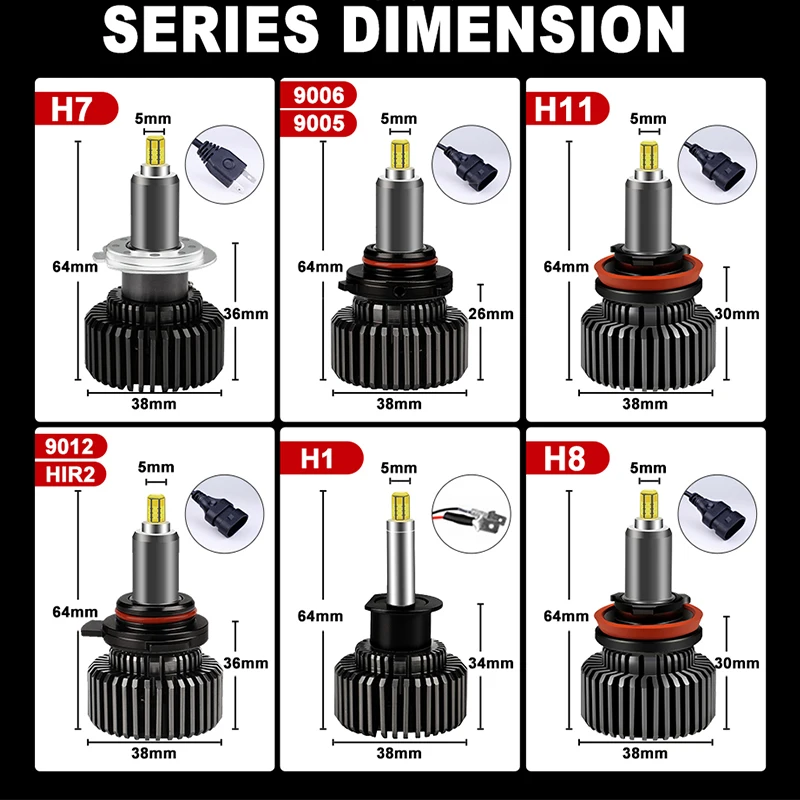 SERIES DIMENSION

H7
5mm
64mm
36mm
38mm

9006
9005
5mm
64mm
26mm
38mm

H11
5mm
64mm
30mm
38mm

9012
HIR2
5mm
64mm
36mm
38mm

H1
5mm
64mm
34mm
38mm

H8
5mm
64mm
30mm
38mm