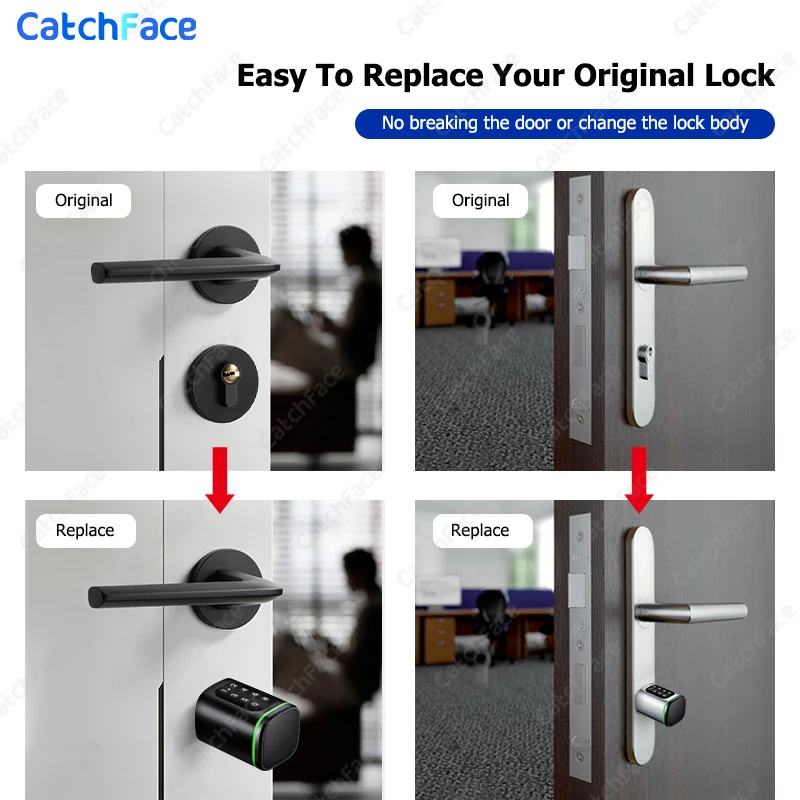 CatchFace

Easy To Replace Your Original Lock

No breaking the door or change the lock body

Original

Original

Replace

Replace