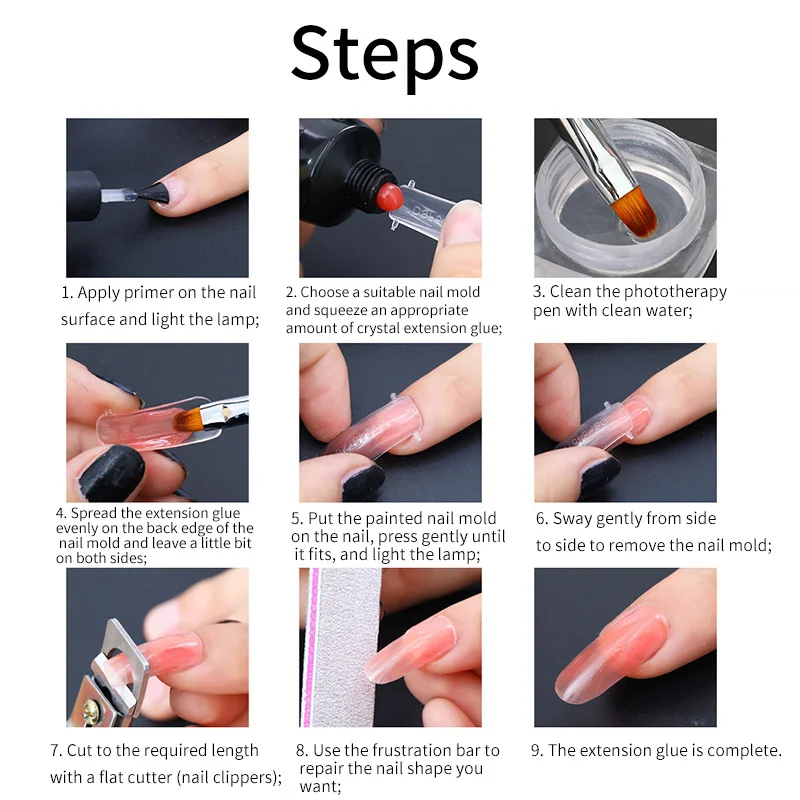 Steps

1. Apply primer on the nail surface and light the lamp;

2. Choose a suitable nail mold and squeeze an appropriate amount of crystal extension glue;

3. Clean the phototherapy pen with clean water;

4. Spread the extension glue evenly on the back edge of the nail mold and leave a little bit on both sides;

5. Put the painted nail mold on the nail, press gently until it fits, and light the lamp;

6. Sway gently from side to side to remove the nail mold;

7. Cut to the required length with a flat cutter (nail clippers);

8. Use the frustration bar to repair the nail shape you want;

9. The extension glue is complete.