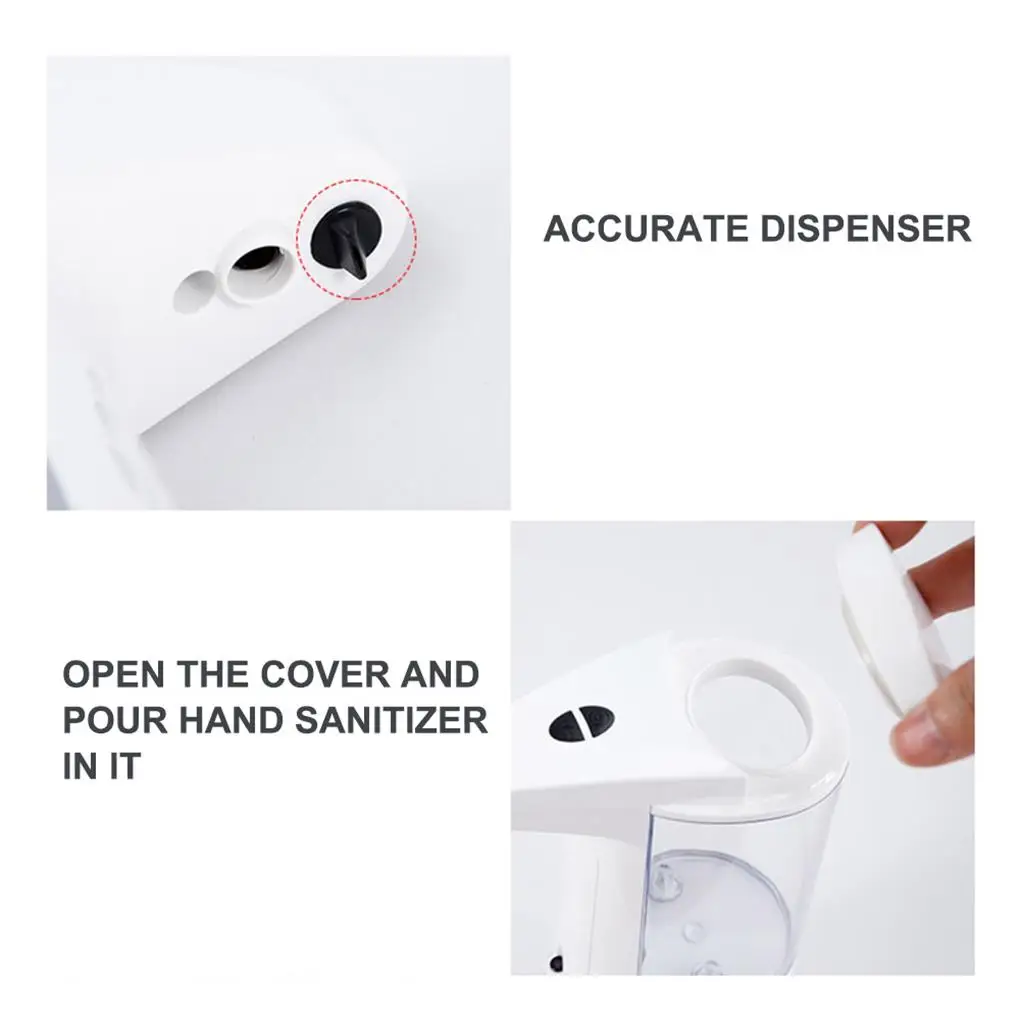 ACCURATE DISPENSER

OPEN THE COVER AND POUR HAND SANITIZER IN IT