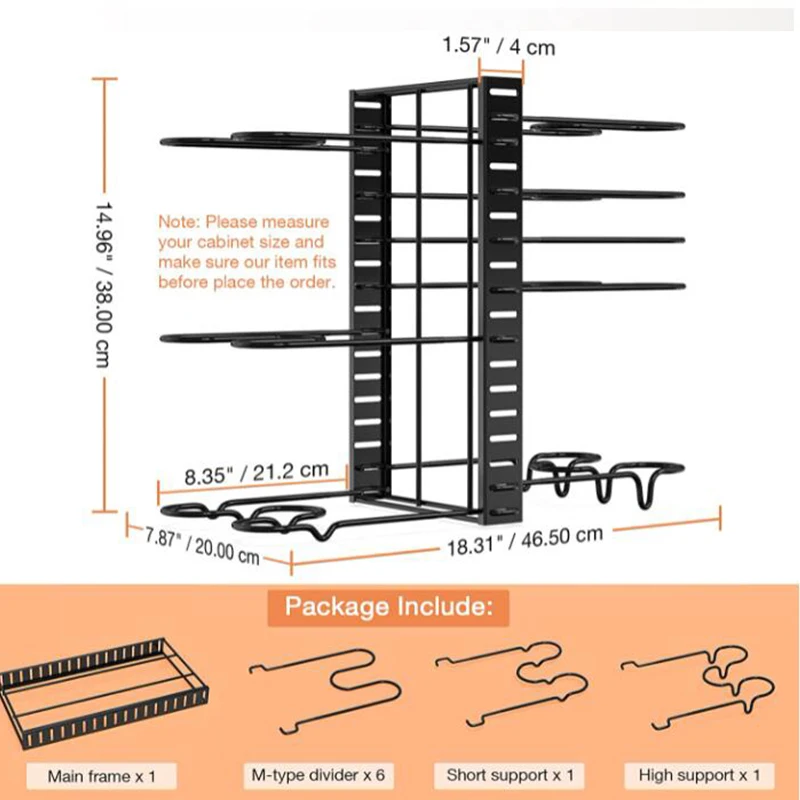 1.57" / 4 cm

14.96" / 38.00 cm

Note: Please measure your cabinet size and make sure our item fits before place the order.

8.35" / 21.2 cm

7.87" / 20.00 cm

18.31" / 46.50 cm

Package Include:

Main frame x 1

M-type divider x 6

Short support x 1

High support x 1