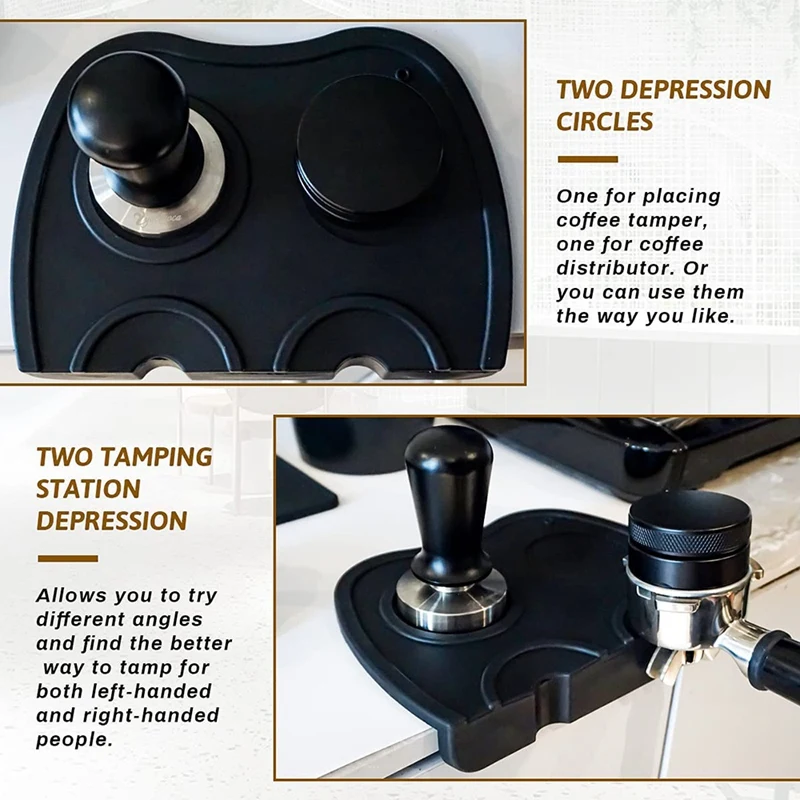 TWO DEPRESSION CIRCLES

One for placing coffee tamper, one for coffee distributor. Or you can use them the way you like.

TWO TAMPING STATION DEPRESSION

Allows you to try different angles and find the better way to tamp for both left-handed and right-handed people.