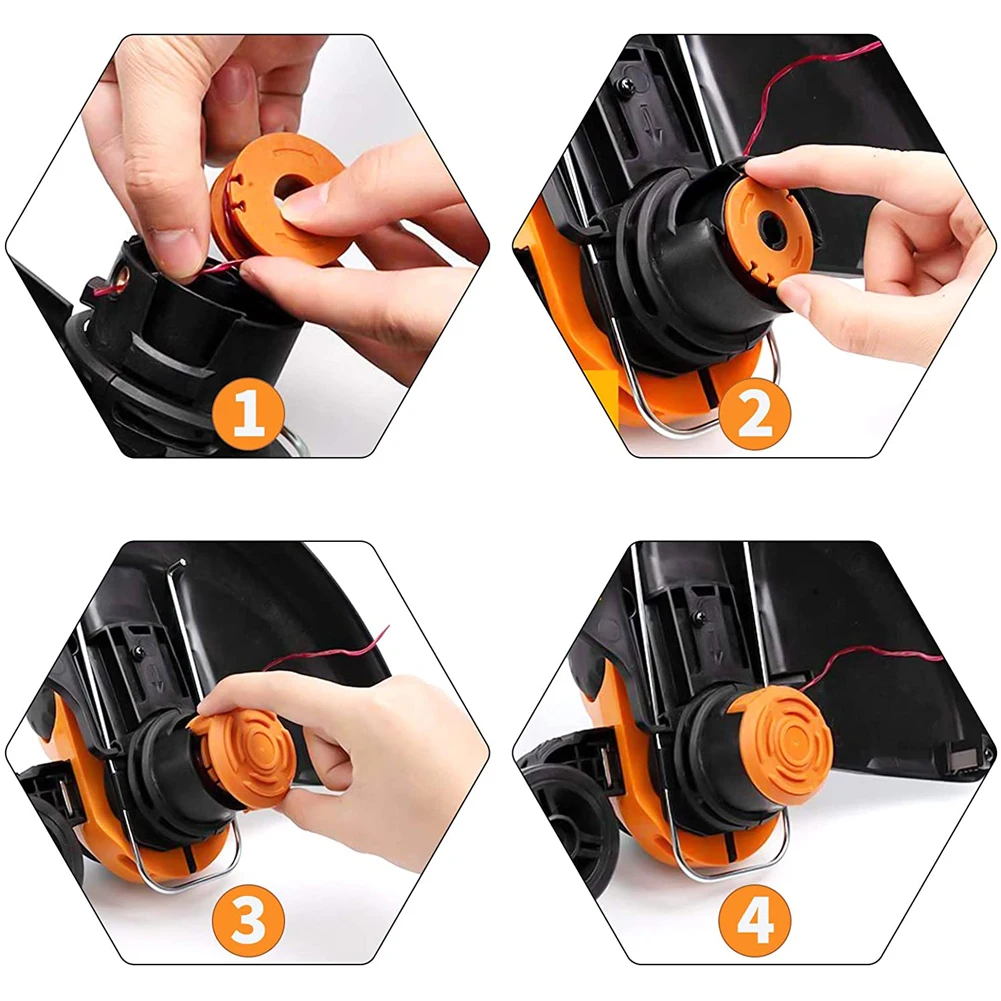 1

2

3

4