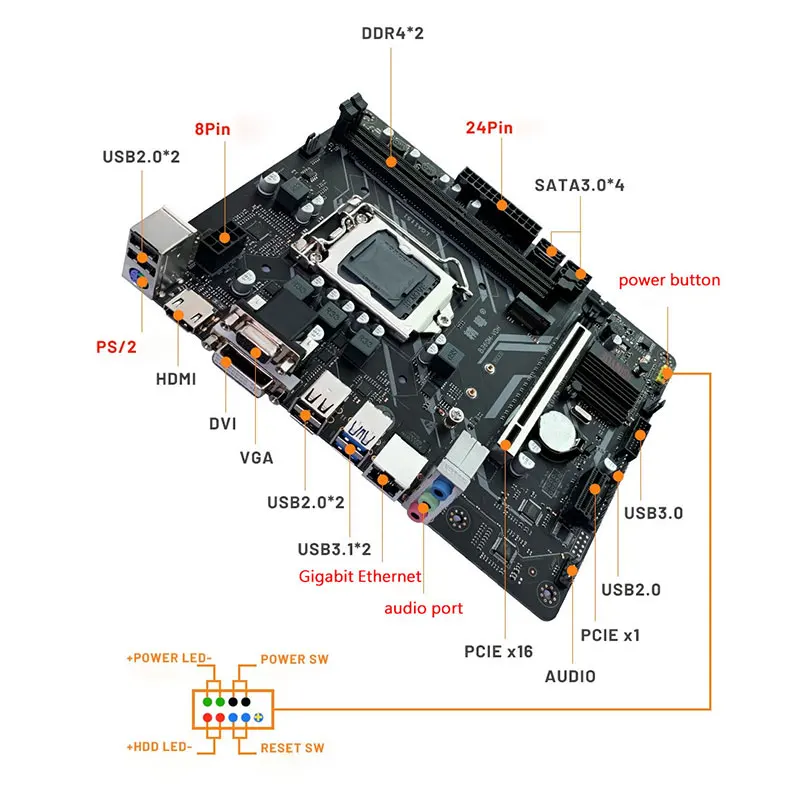 DDR4*2

8Pin

24Pin

USB2.0*2

SATA3.0*4

power button

PS/2

HDMI

DVI

VGA

USB2.0*2

USB3.1*2

Gigabit Ethernet

audio port

USB3.0

USB2.0

PCIE x1

PCIE x16

AUDIO

+POWER LED-

POWER SW

+HDD LED-

RESET SW