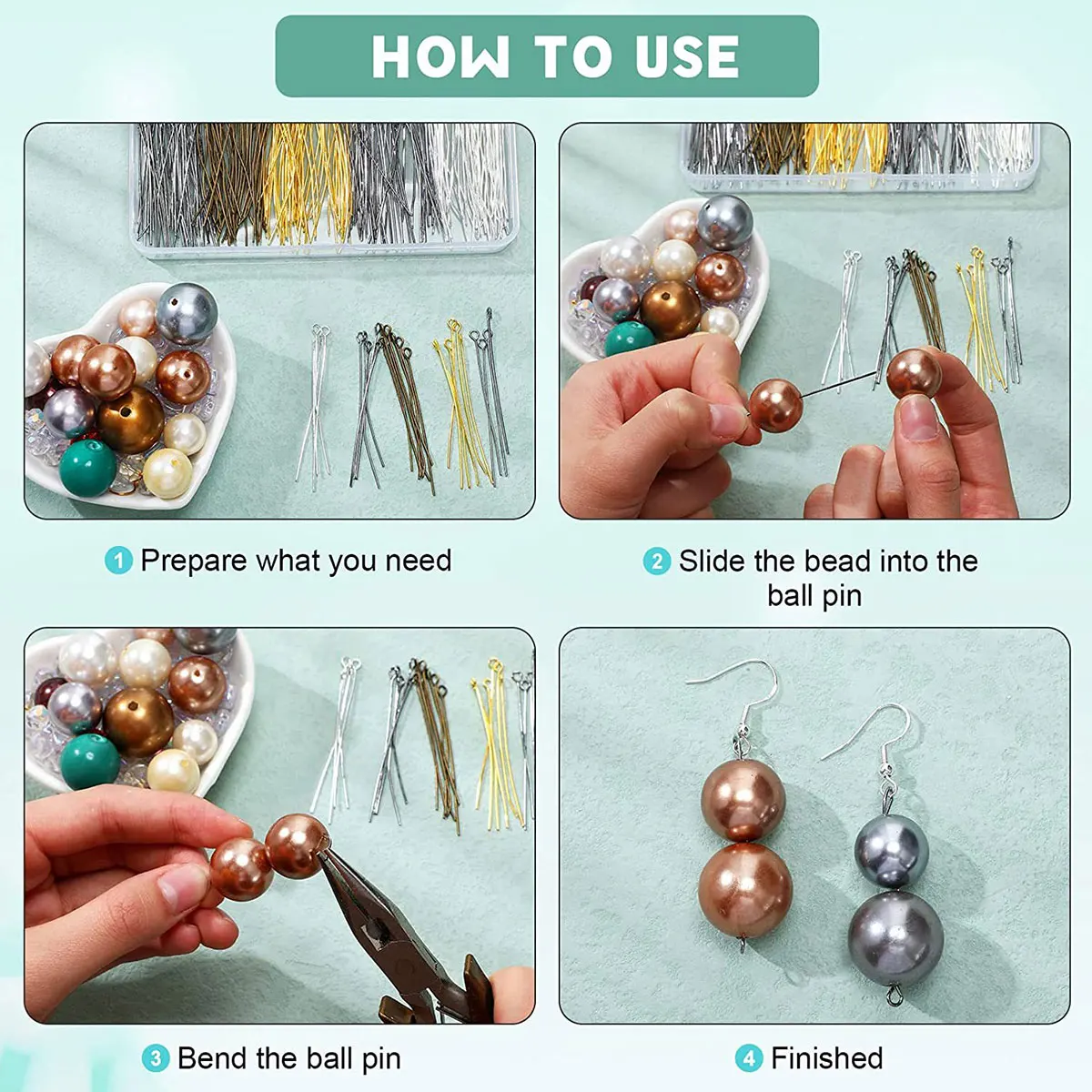 HOW TO USE

1 Prepare what you need

2 Slide the bead into the ball pin

3 Bend the ball pin

4 Finished