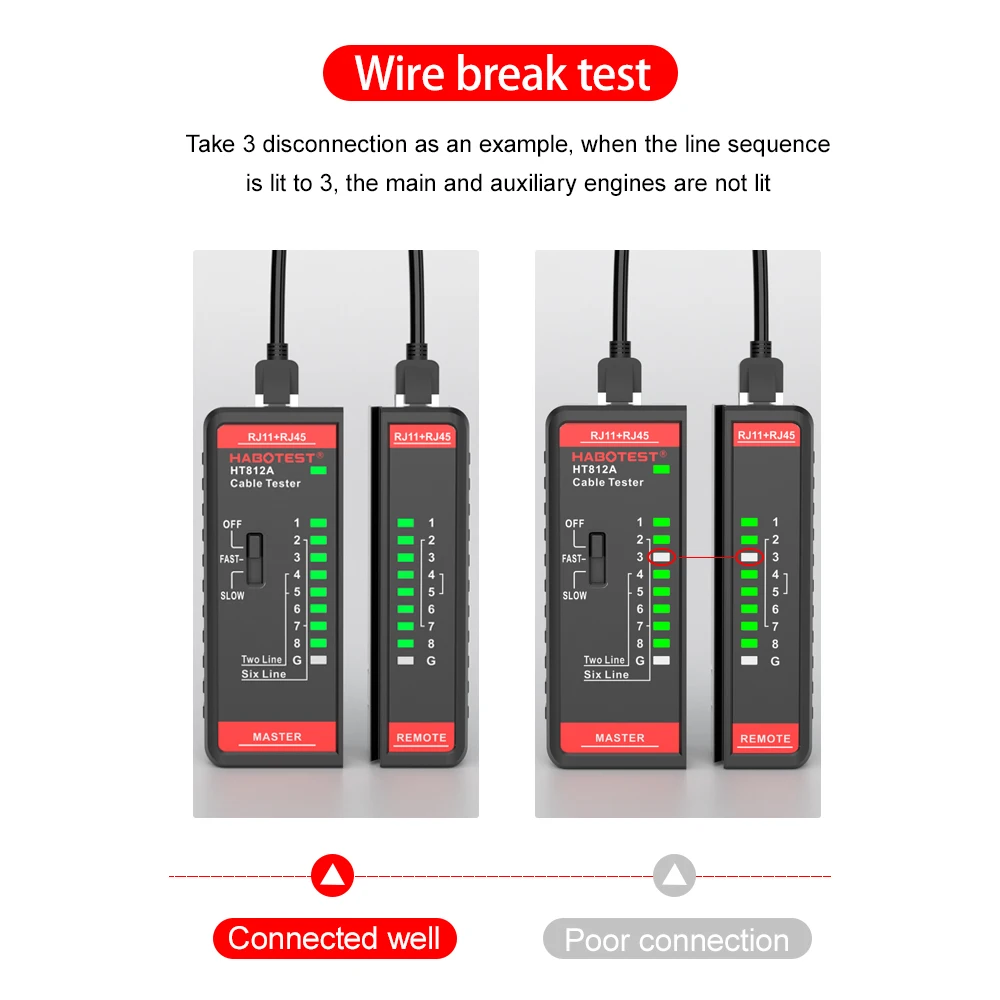 Wire break test

Take 3 disconnection as an example, when the line sequence is lit to 3, the main and auxiliary engines are not lit

RJ11+RJ45
HABOTEST®
HT812A
Cable Tester
OFF
FAST-
SLOW
1
2
3
4
5
6
7
8
G
Two Line
Six Line
MASTER

RJ11+RJ45
1
2
3
4
5
6
7
8
G
REMOTE

RJ11+RJ45
HABOTEST®
HT812A
Cable Tester
OFF
FAST-
SLOW
1
2
3
4
5
6
7
8
G
Two Line
Six Line
MASTER

RJ11+RJ45
1
2
3
4
5
6
7
8
G
REMOTE

Connected well

Poor connection