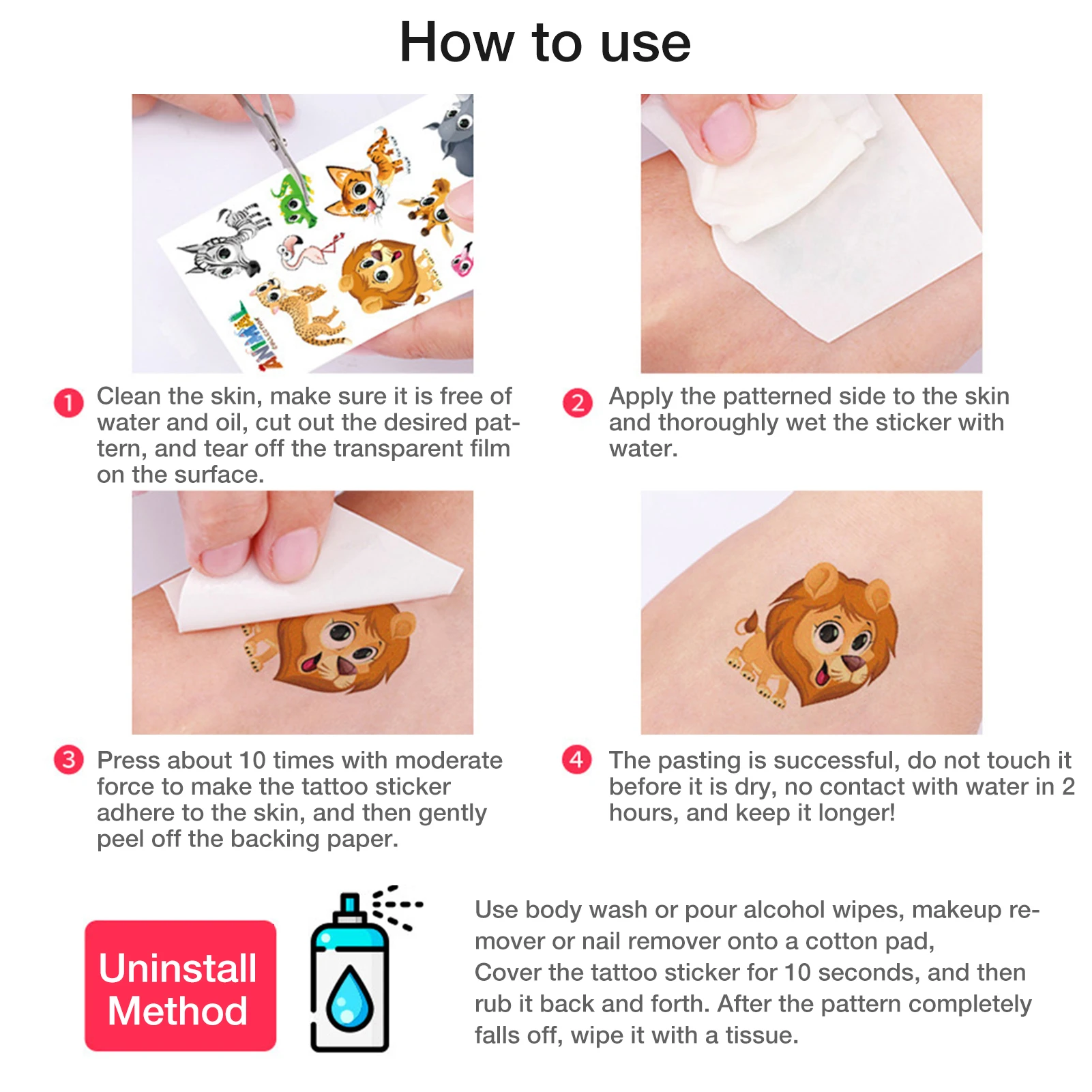 How to use

ANIMAL

1 Clean the skin, make sure it is free of water and oil, cut out the desired pattern, and tear off the transparent film on the surface.

2 Apply the patterned side to the skin and thoroughly wet the sticker with water.

3 Press about 10 times with moderate force to make the tattoo sticker adhere to the skin, and then gently peel off the backing paper.

4 The pasting is successful, do not touch it before it is dry, no contact with water in 2 hours, and keep it longer!

Uninstall Method

Use body wash or pour alcohol wipes, makeup remover or nail remover onto a cotton pad,
Cover the tattoo sticker for 10 seconds, and then rub it back and forth. After the pattern completely falls off, wipe it with a tissue.