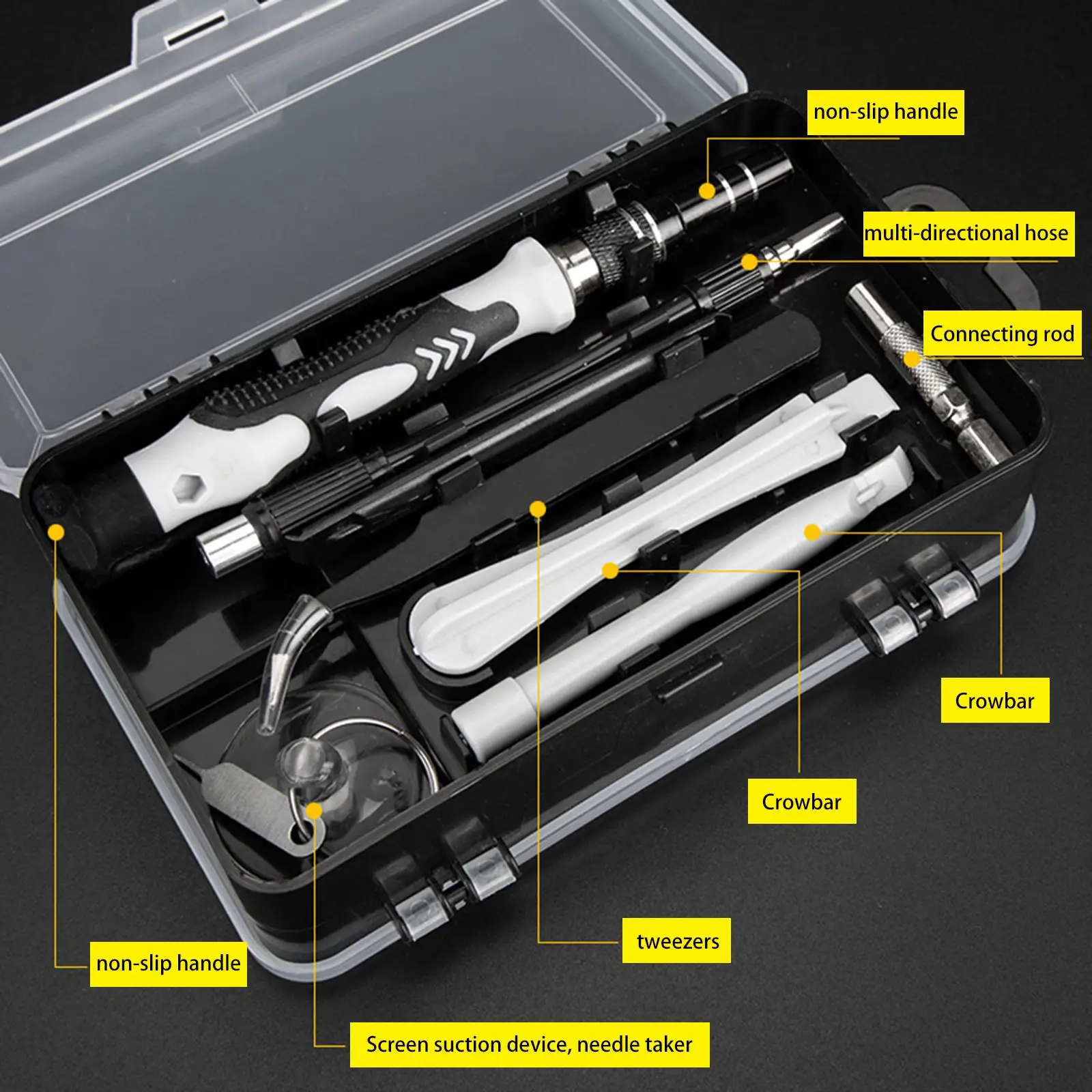 non-slip handle

multi-directional hose

Connecting rod

Crowbar

Crowbar

tweezers

non-slip handle

Screen suction device, needle taker