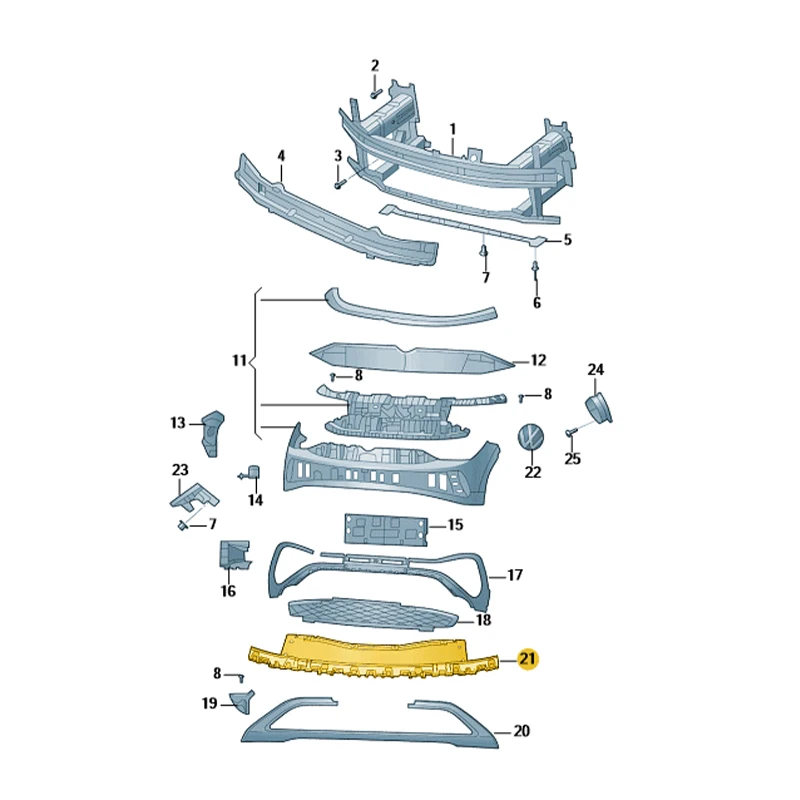 2
1
4
3
5
7
6
11
12
8
8
24
13
22
25
23
14
7
15
16
17
18
21
8
19
20