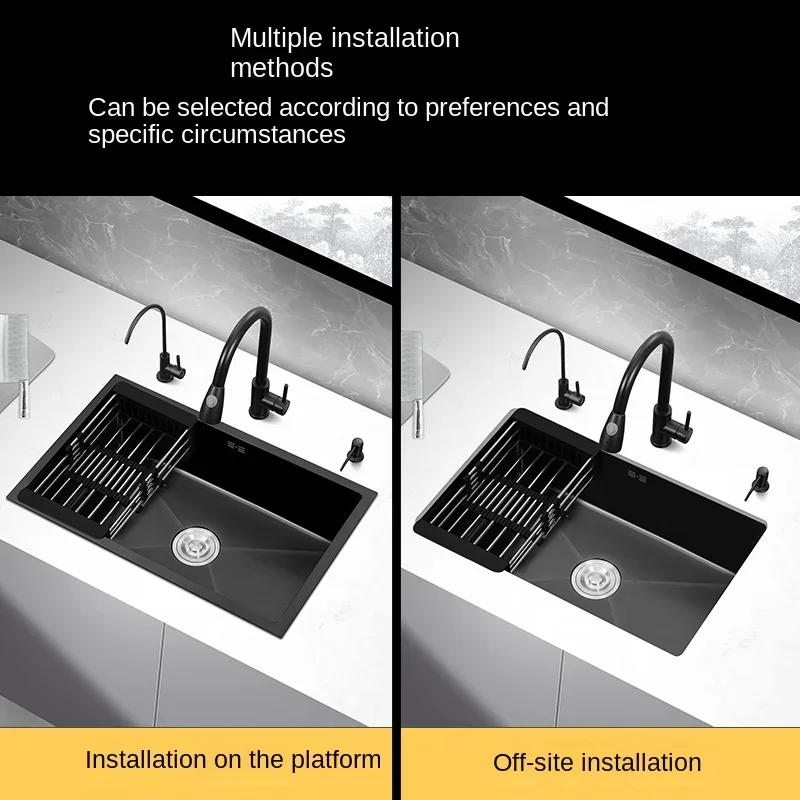 Multiple installation methods

Can be selected according to preferences and specific circumstances

Installation on the platform

Off-site installation