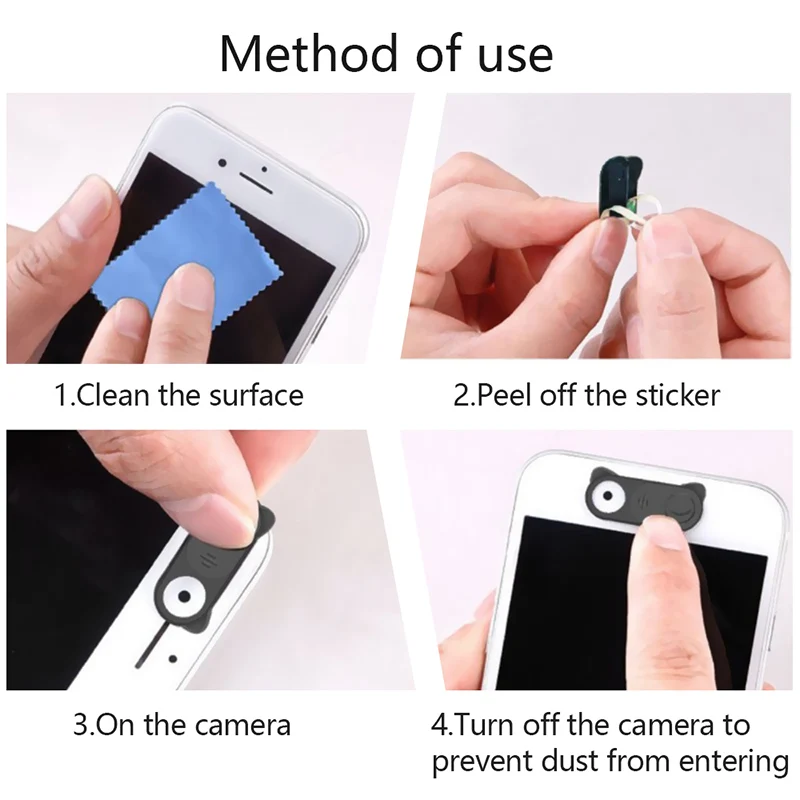 Method of use

1.Clean the surface

2.Peel off the sticker

3.On the camera

4.Turn off the camera to prevent dust from entering