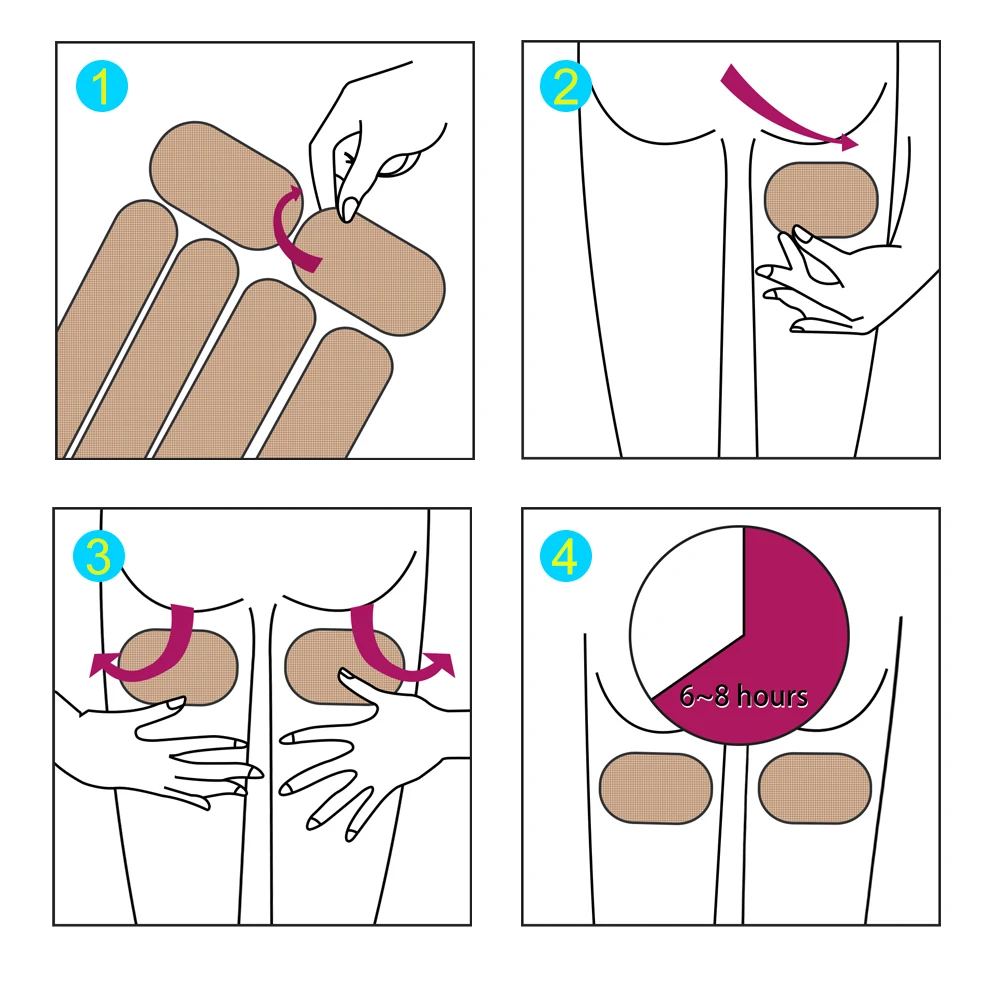 1

2

3

4

6~8 hours