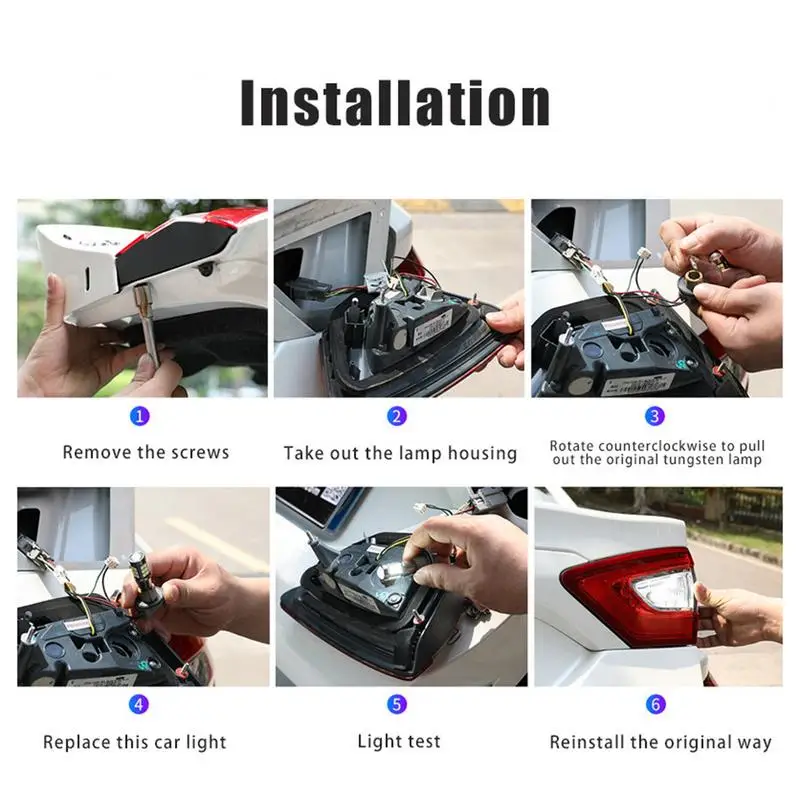 Installation

1
Remove the screws

2
Take out the lamp housing

3
Rotate counterclockwise to pull out the original tungsten lamp

4
Replace this car light

5
Light test

6
Reinstall the original way