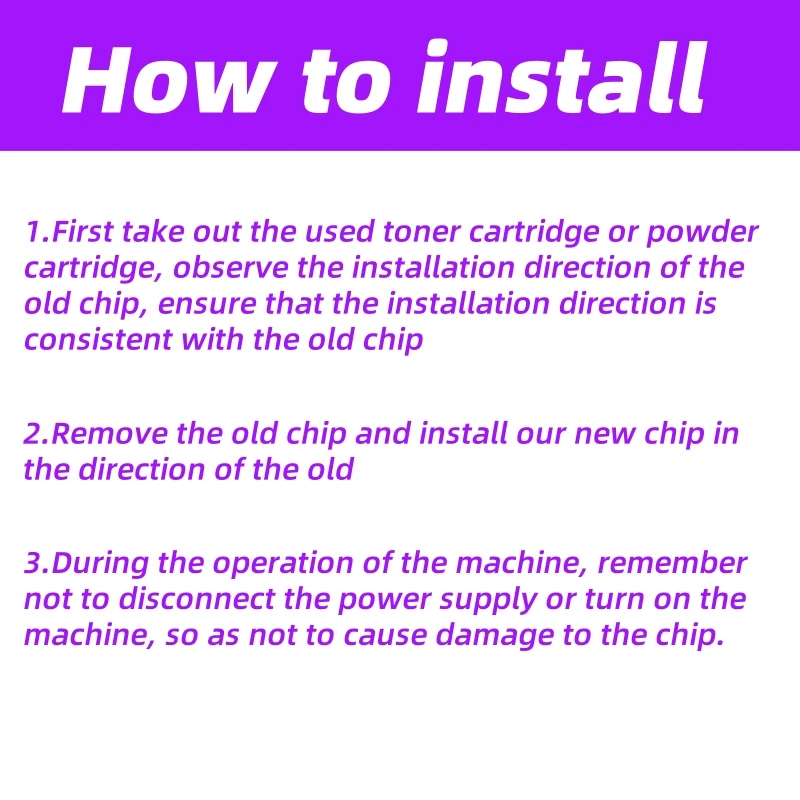 How to install

1.First take out the used toner cartridge or powder cartridge, observe the installation direction of the old chip, ensure that the installation direction is consistent with the old chip

2.Remove the old chip and install our new chip in the direction of the old

3.During the operation of the machine, remember not to disconnect the power supply or turn on the machine, so as not to cause damage to the chip.