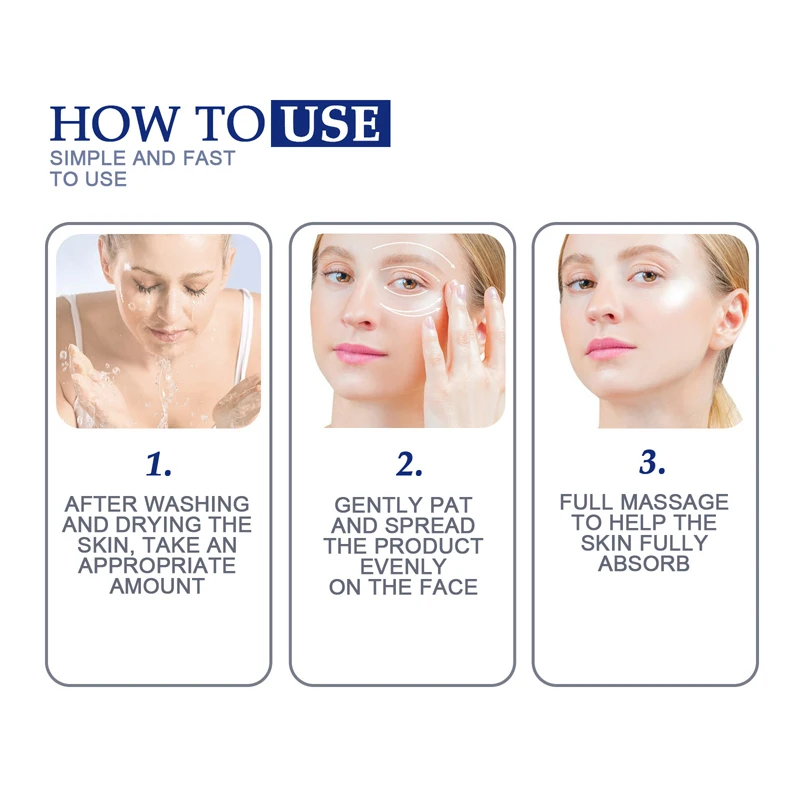 HOW TO USE
SIMPLE AND FAST TO USE

1.
AFTER WASHING AND DRYING THE SKIN, TAKE AN APPROPRIATE AMOUNT

2.
GENTLY PAT AND SPREAD THE PRODUCT EVENLY ON THE FACE

3.
FULL MASSAGE TO HELP THE SKIN FULLY ABSORB