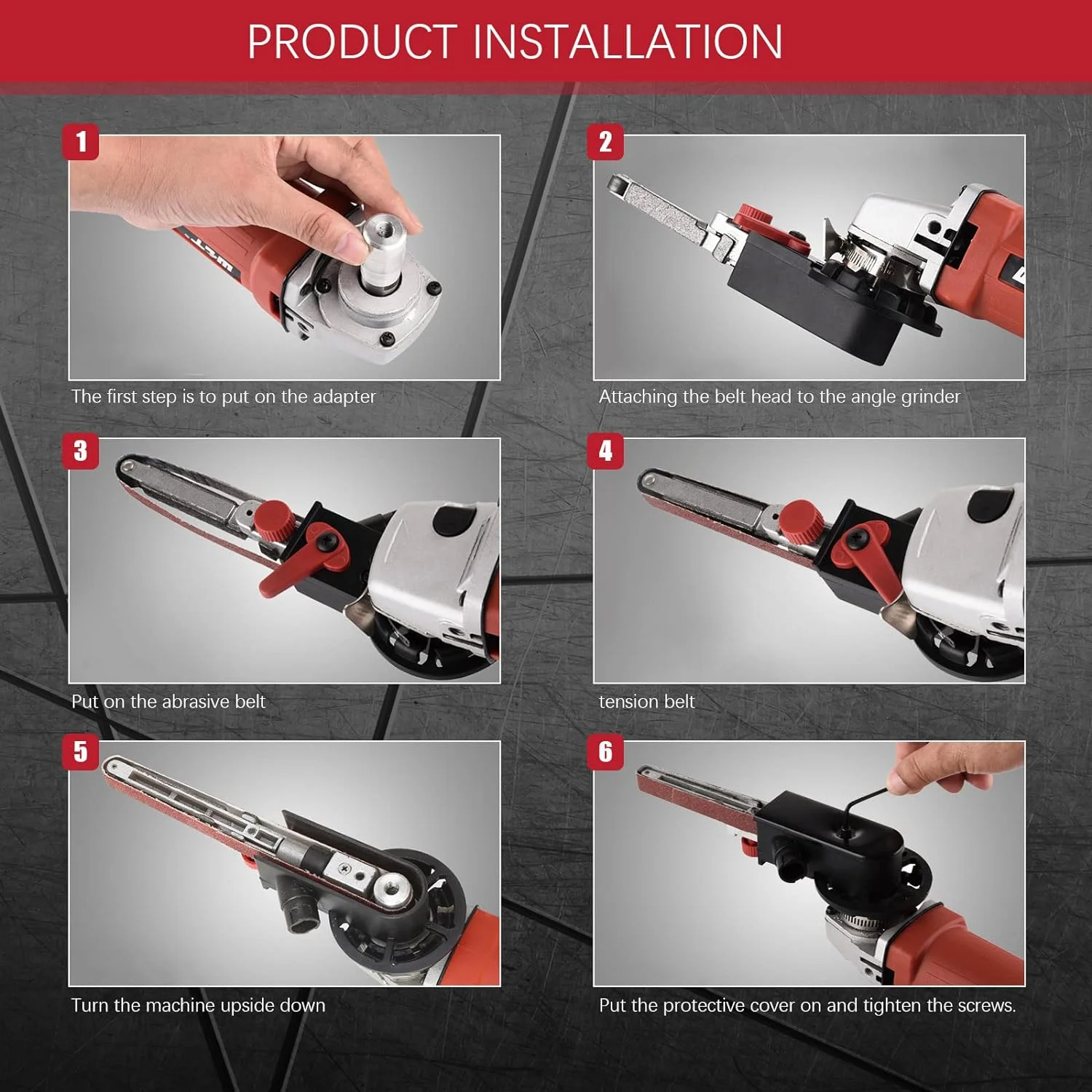 PRODUCT INSTALLATION

1

The first step is to put on the adapter

2

Attaching the belt head to the angle grinder

3

Put on the abrasive belt

4

tension belt

5

Turn the machine upside down

6

Put the protective cover on and tighten the screws.