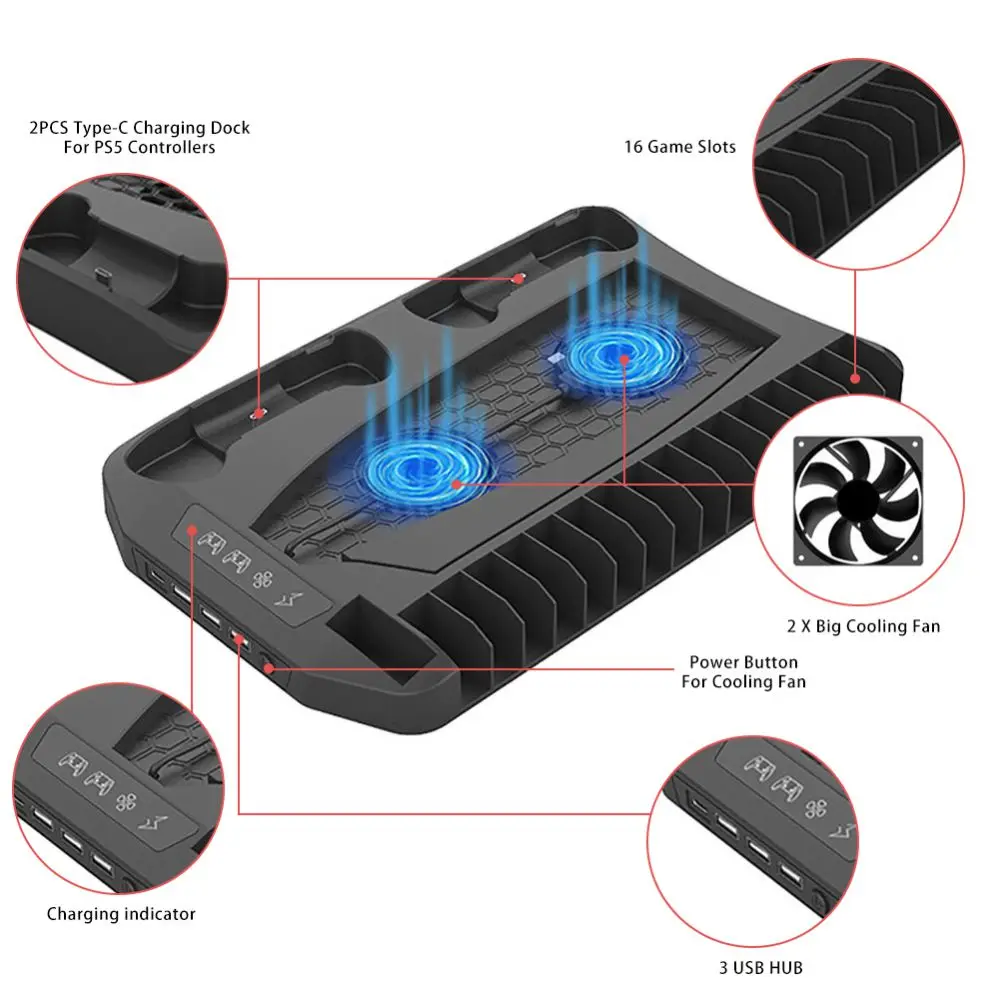 2PCS Type-C Charging Dock
For PS5 Controllers

16 Game Slots

2 X Big Cooling Fan

Power Button
For Cooling Fan

Charging indicator

3 USB HUB